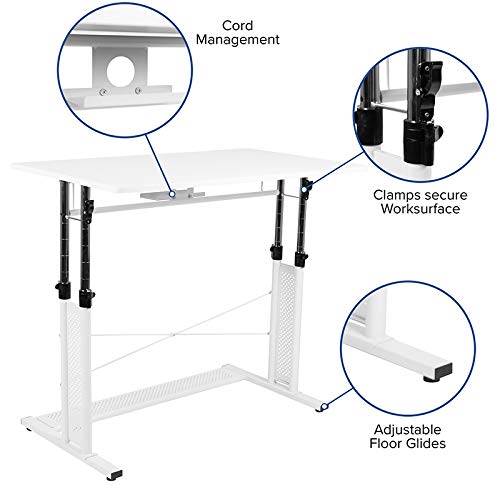 Cord
Management

Clamps secure
Worksurface

Adjustable
Floor Glides