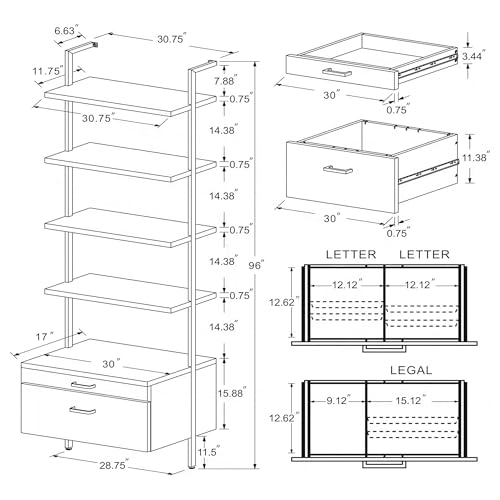 6.63"
30.75"
11.75"
7.88"
0.75"
30.75"
14.38"
0.75"
14.38"
0.75"
14.38"
96"
0.75"
14.38"
17"
30"
15.88"
11.5"
28.75"

3.44"
30"
0.75"
11.38"
30"
0.75"

LETTER LETTER
12.12"
12.12"
12.62"

LEGAL
9.12"
15.12"
12.62"