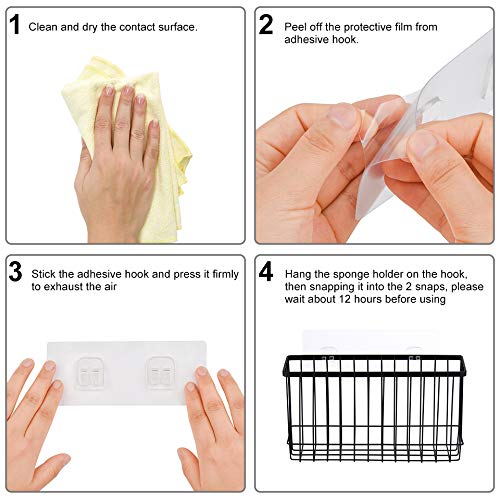 1 Clean and dry the contact surface.

2 Peel off the protective film from adhesive hook.

3 Stick the adhesive hook and press it firmly to exhaust the air

4 Hang the sponge holder on the hook, then snapping it into the 2 snaps, please wait about 12 hours before using