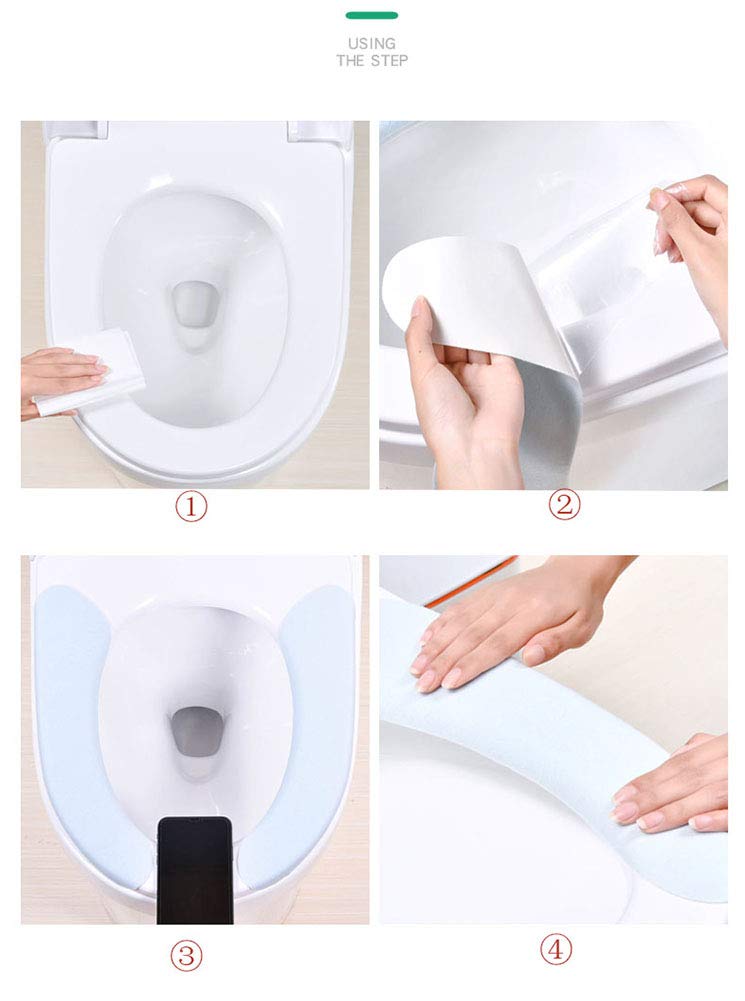 USING
THE STEP

①

②

③

④