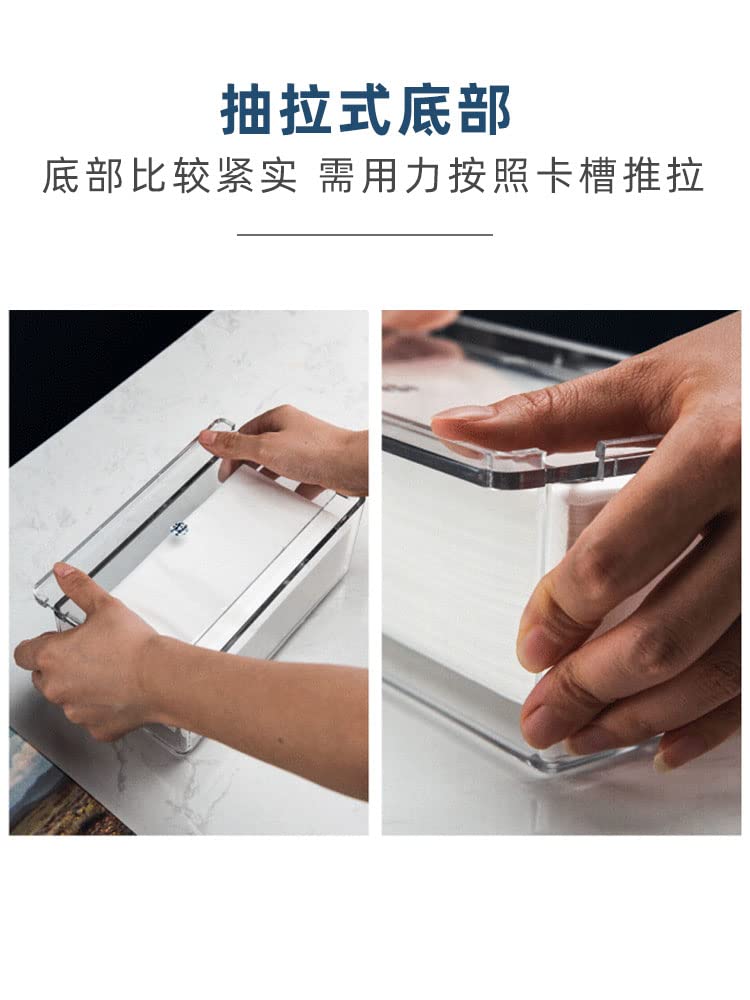 抽拉式底部

底部比较紧实 需用力按照卡槽推拉