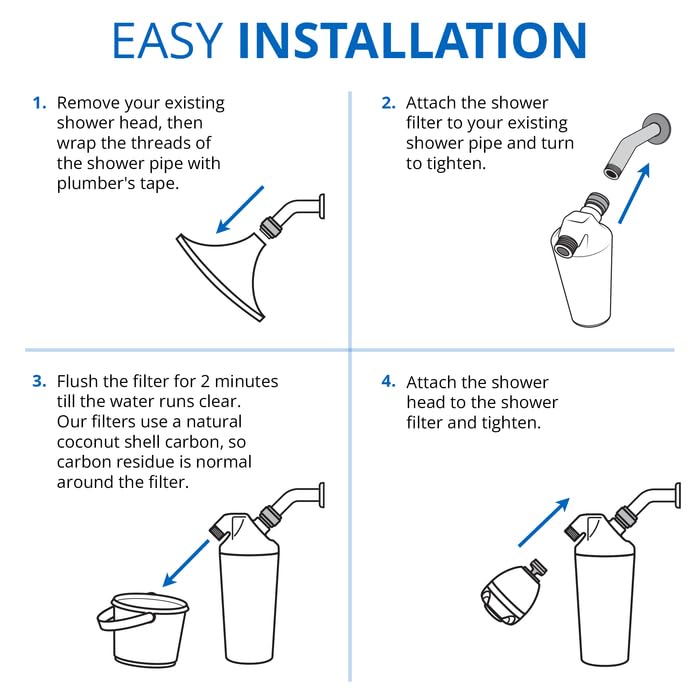 EASY INSTALLATION

1. Remove your existing shower head, then wrap the threads of the shower pipe with plumber's tape.

2. Attach the shower filter to your existing shower pipe and turn to tighten.

3. Flush the filter for 2 minutes till the water runs clear. Our filters use a natural coconut shell carbon, so carbon residue is normal around the filter.

4. Attach the shower head to the shower filter and tighten.