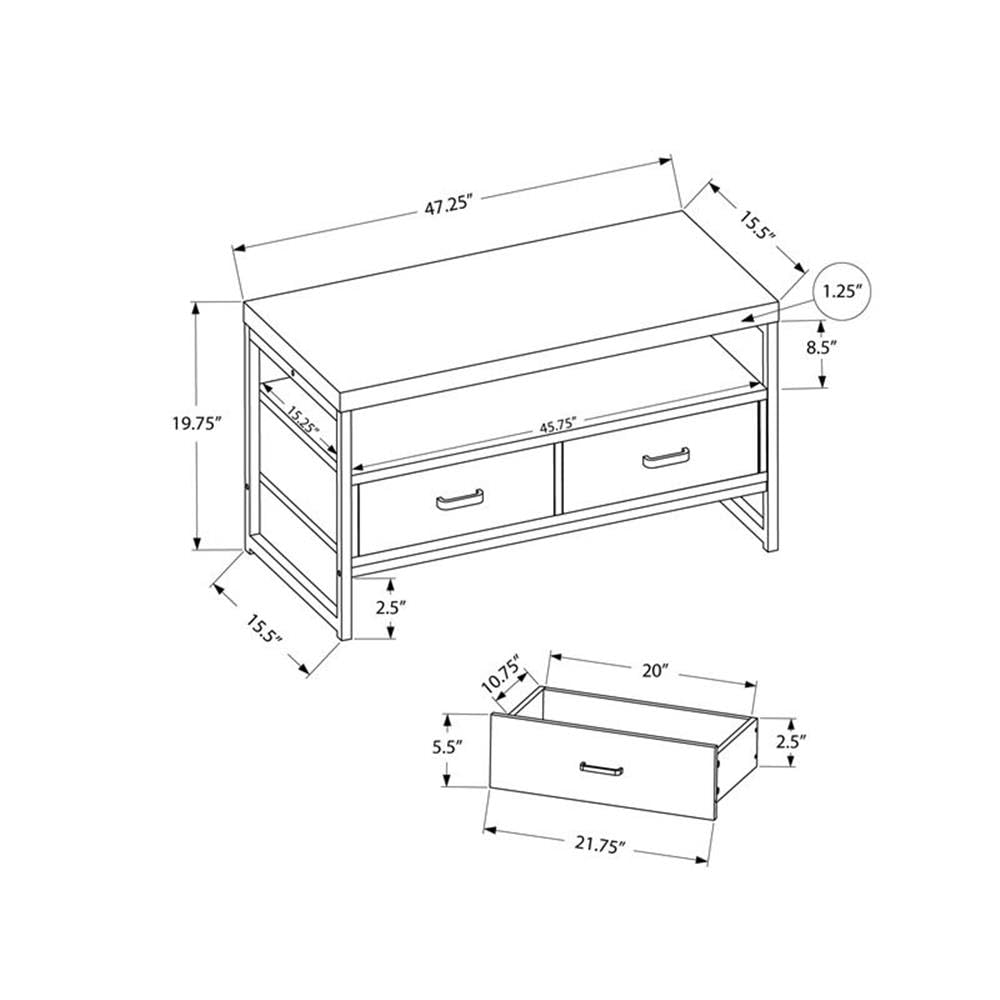 47.25"
15.5"
1.25"
8.5"
19.75"
15.25"
45.75"
2.5"
15.5"
10.75"
20"
5.5"
2.5"
21.75"