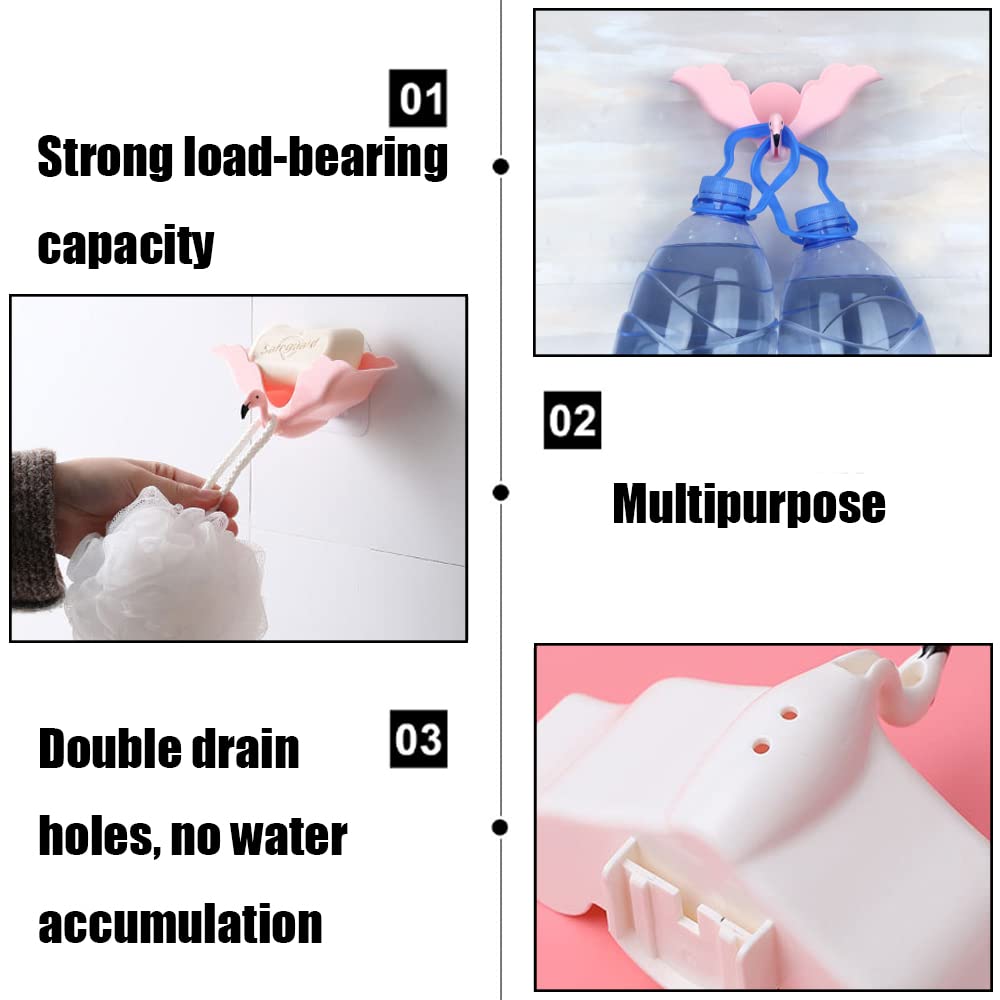 01

Strong load-bearing capacity

Safeguard

02

Multipurpose

03

Double drain holes, no water accumulation