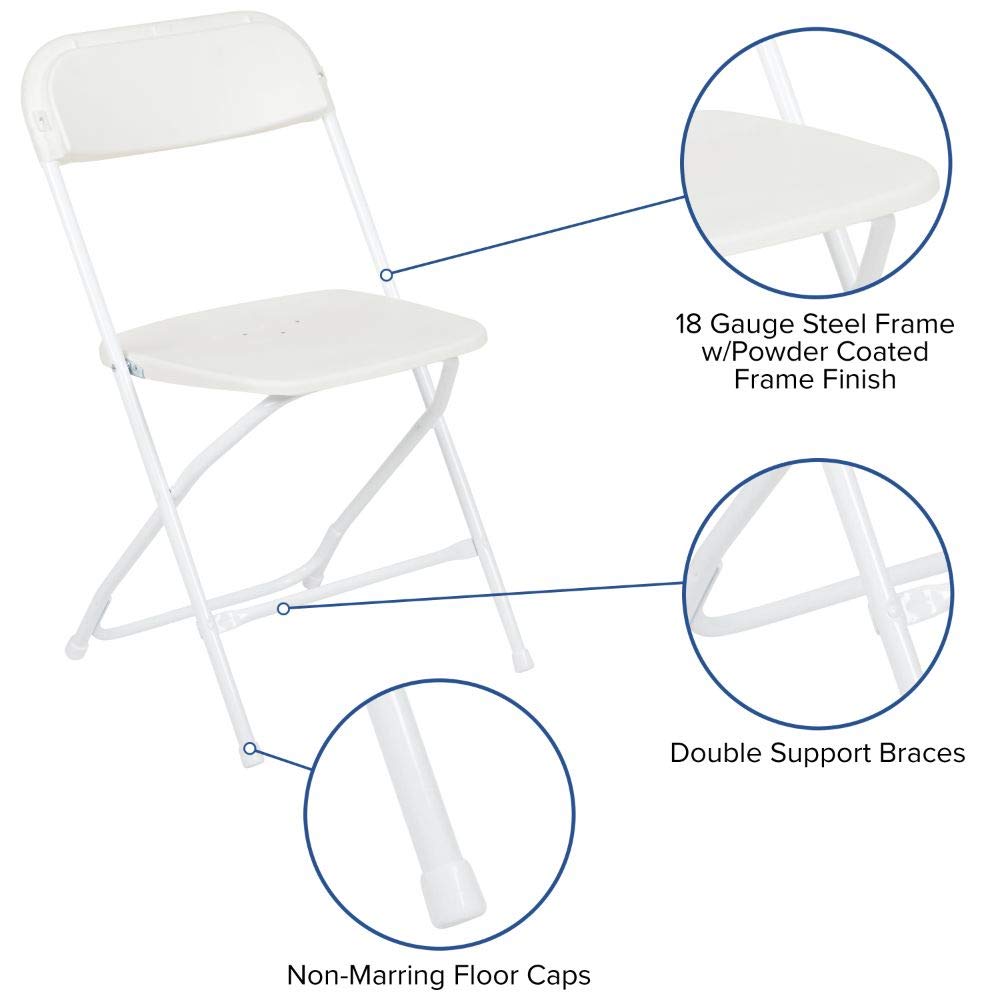 18 Gauge Steel Frame w/Powder Coated Frame Finish

Double Support Braces

Non-Marring Floor Caps