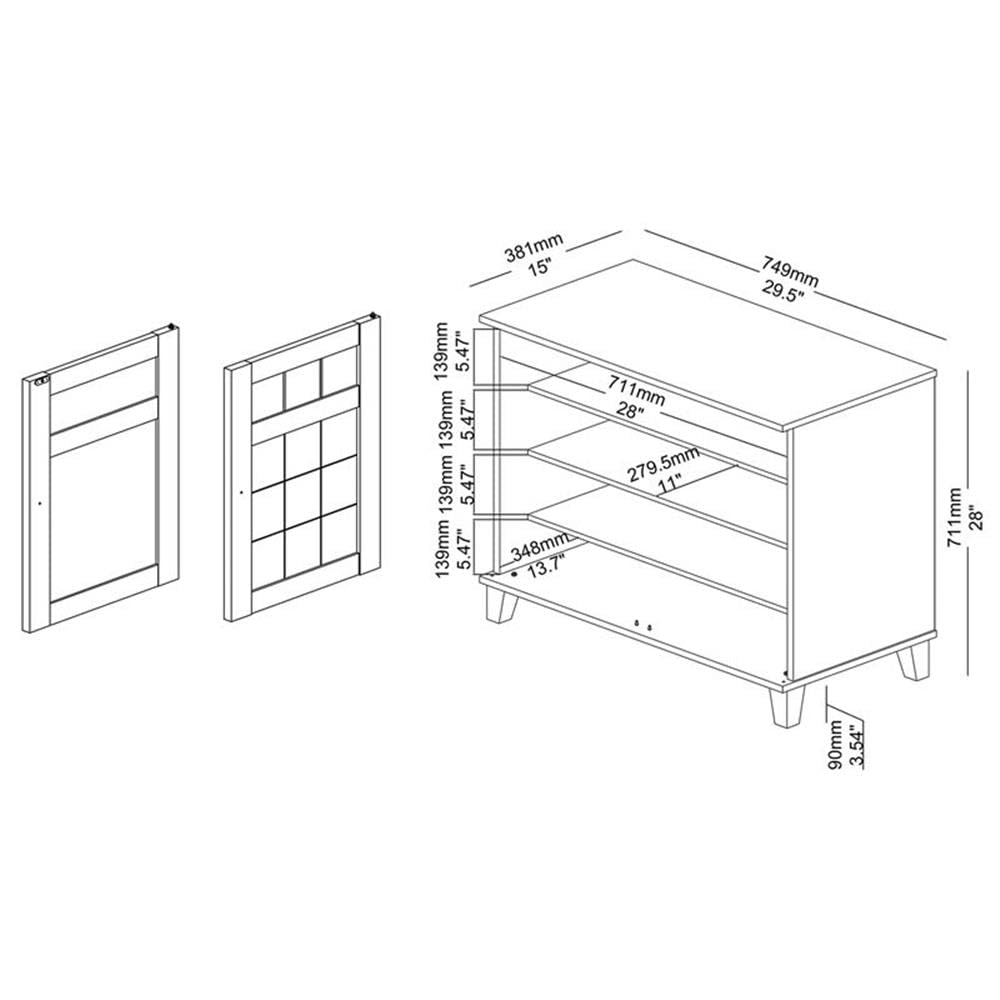 381mm
15"

749mm
29.5"

139mm
5.47"

139mm
5.47"

139mm
5.47"

139mm
5.47"

711mm
28"

279.5mm
11"

348mm
13.7"

711mm
28"

90mm
3.54"