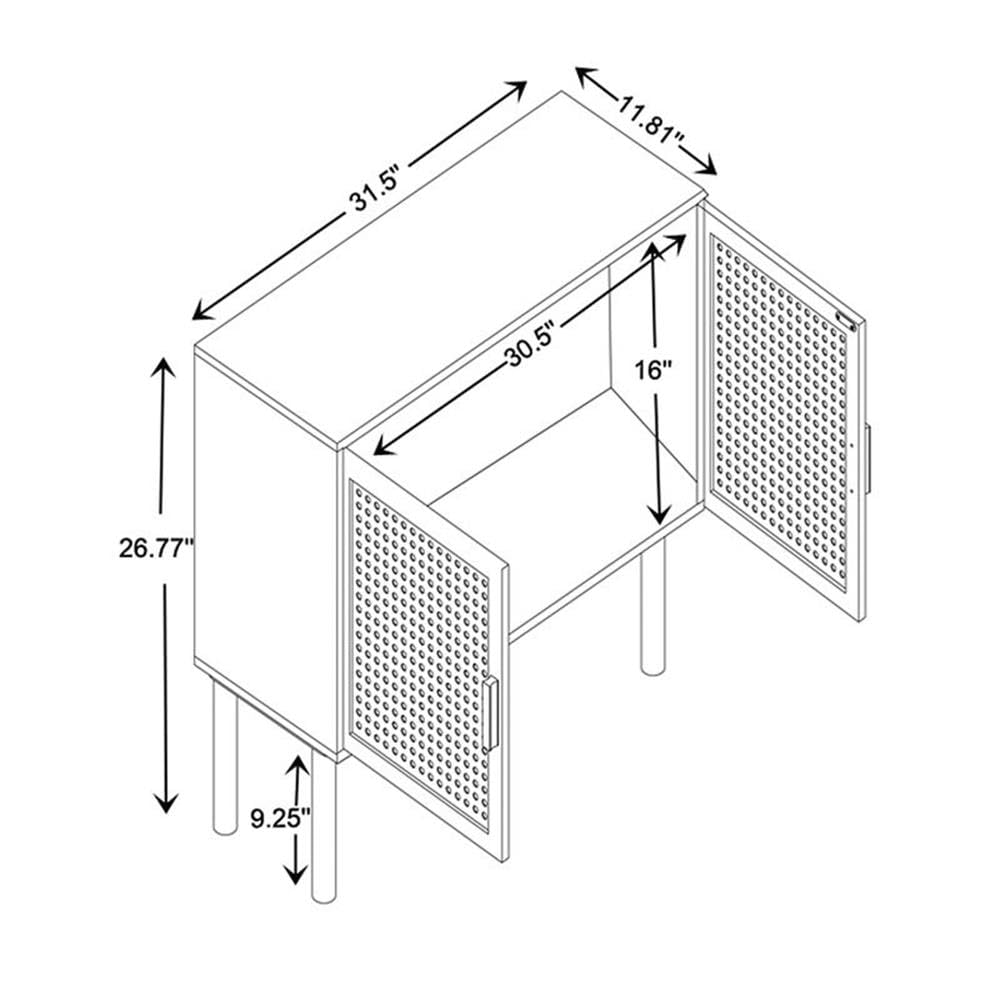 31.5"
11.81"
30.5"
16"
26.77"
9.25"