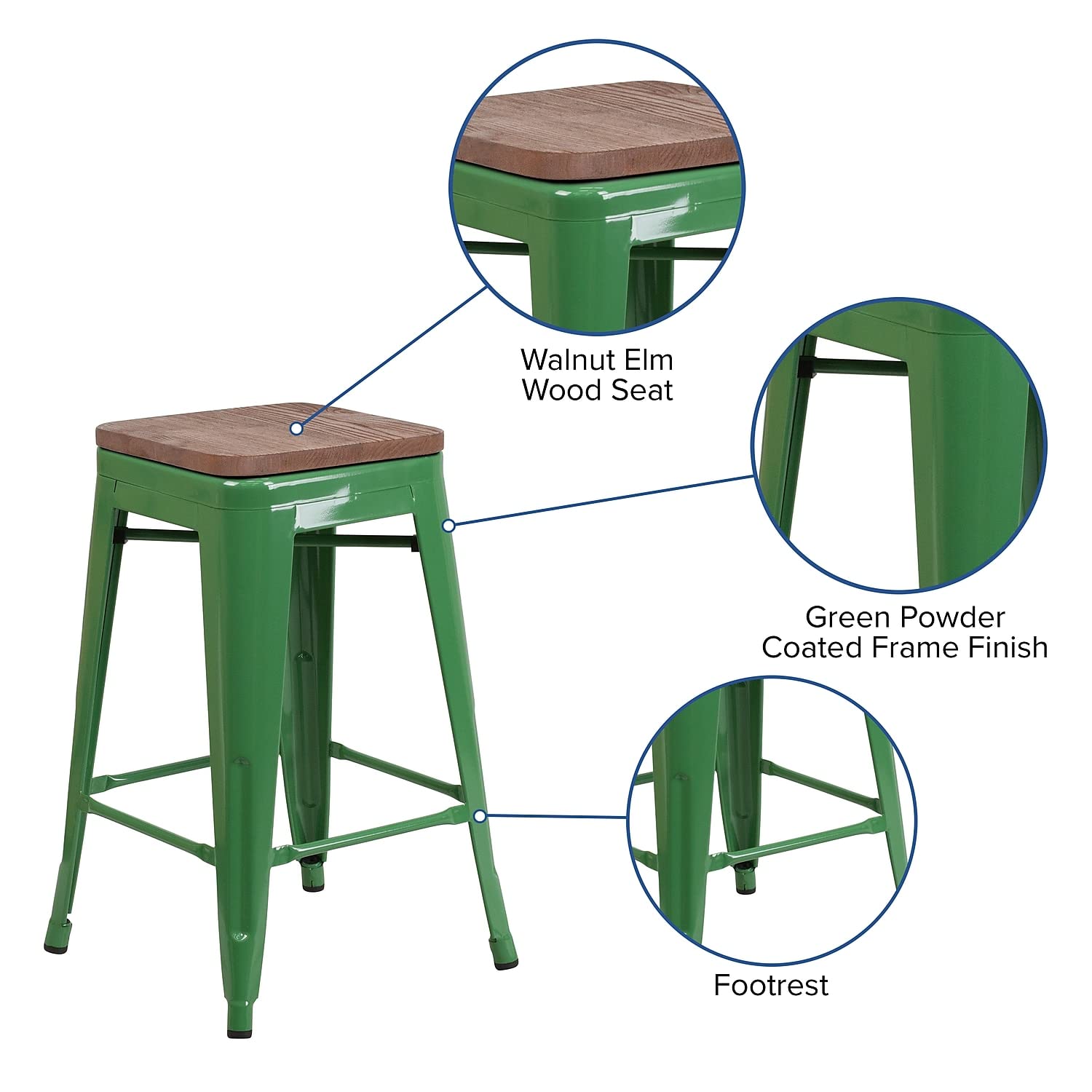 Walnut Elm
Wood Seat

Green Powder
Coated Frame Finish

Footrest