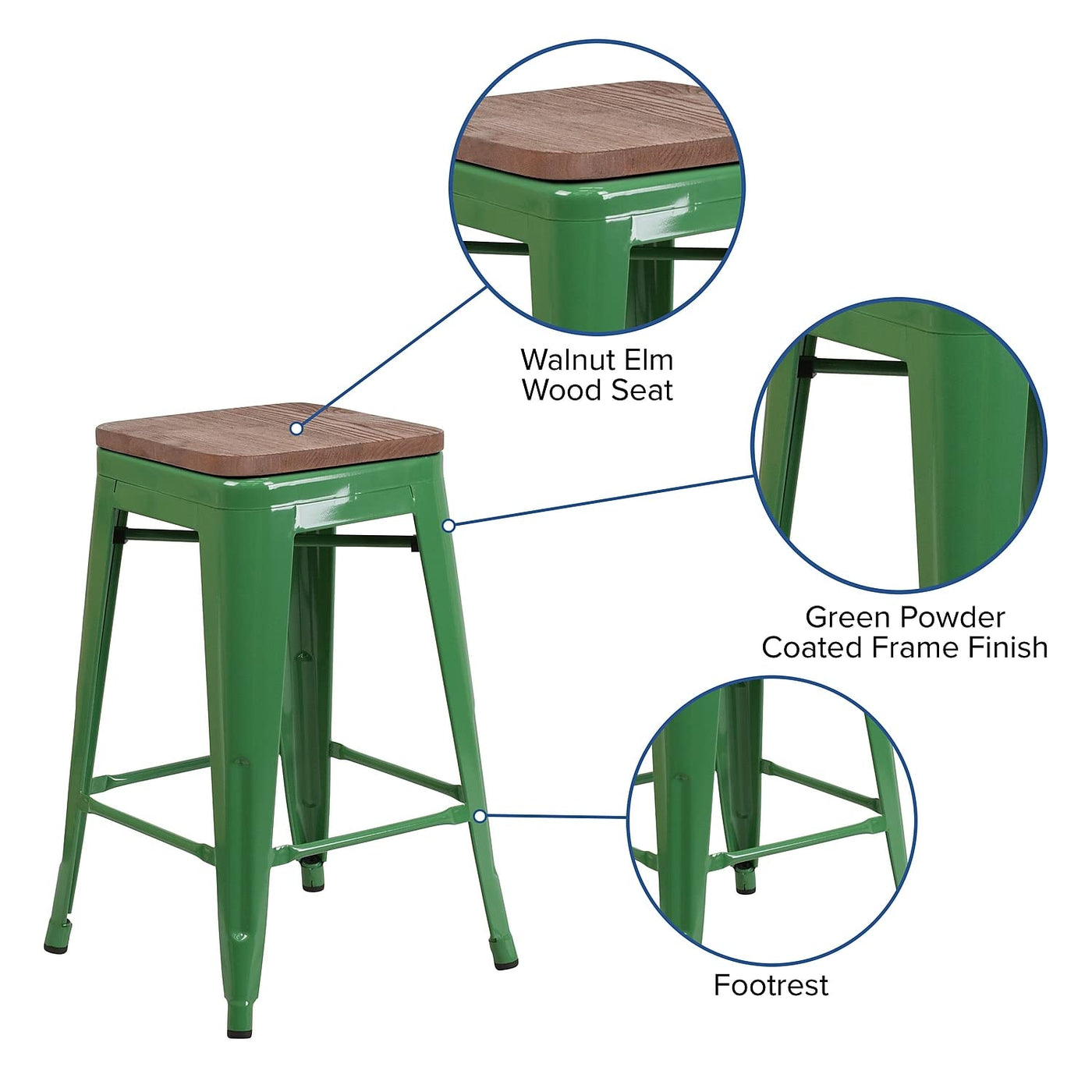 Walnut Elm
Wood Seat

Green Powder
Coated Frame Finish

Footrest