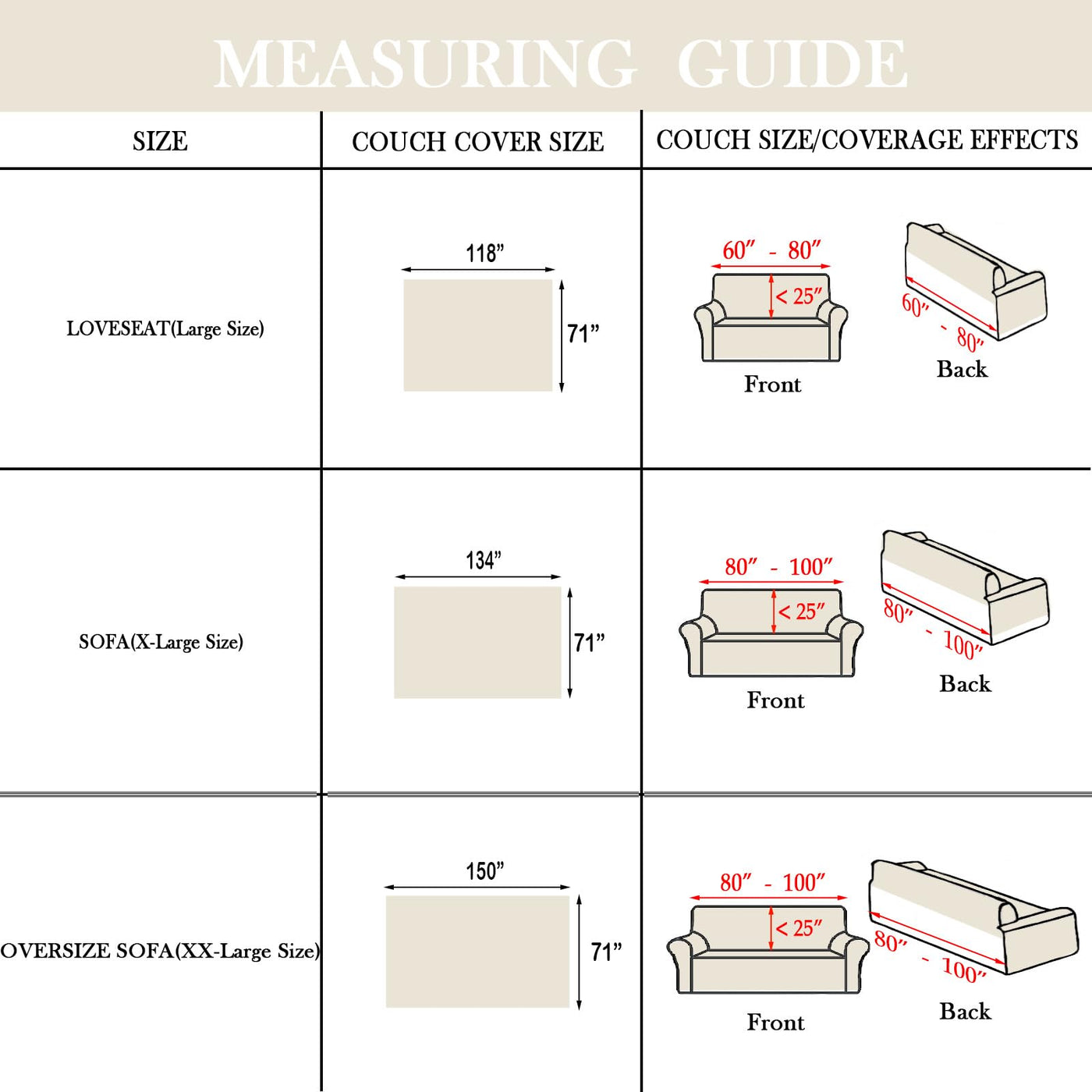 MEASURING GUIDE

| SIZE | COUCH COVER SIZE | COUCH SIZE/COVERAGE EFFECTS |
|---|---|---|
| LOVESEAT(Large Size) | 118” 71” | 60″ - 80″ < 25″ Front 60″ - 80″ Back |
| SOFA(X-Large Size) | 134” 71” | 80″ - 100″ < 25″ Front 80″ - 100″ Back |
| OVERSIZE SOFA(XX-Large Size) | 150” 71” | 80″ - 100″ < 25″ Front 80″ - 100″ Back |