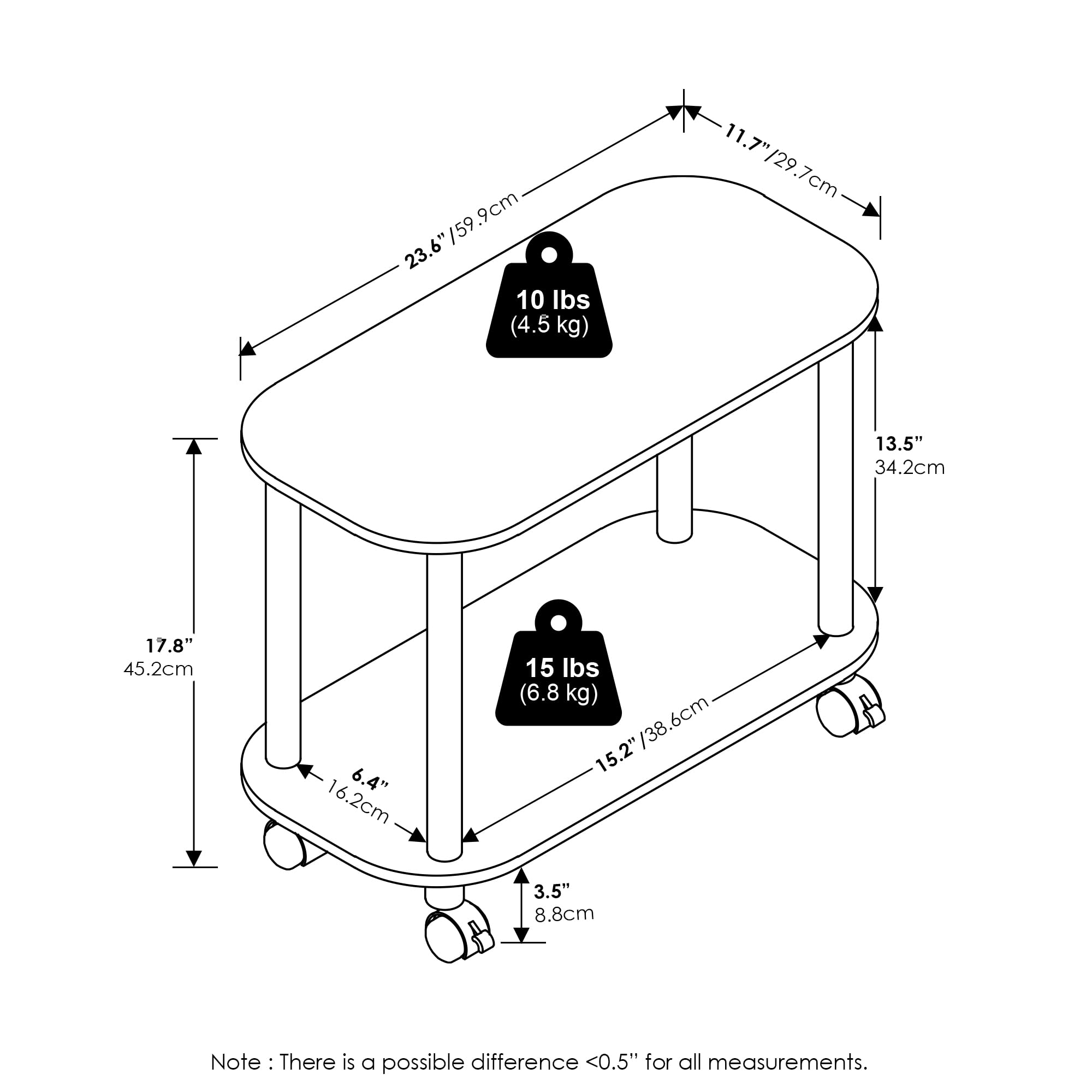 23.6" /59.9cm

11.7" /29.7cm

10 lbs
(4.5 kg)

13.5"
34.2cm

17.8"
45.2cm

15 lbs
(6.8 kg)

15.2" /38.6cm

6.4"
16.2cm

3.5"
8.8cm

Note : There is a possible difference <0.5" for all measurements.