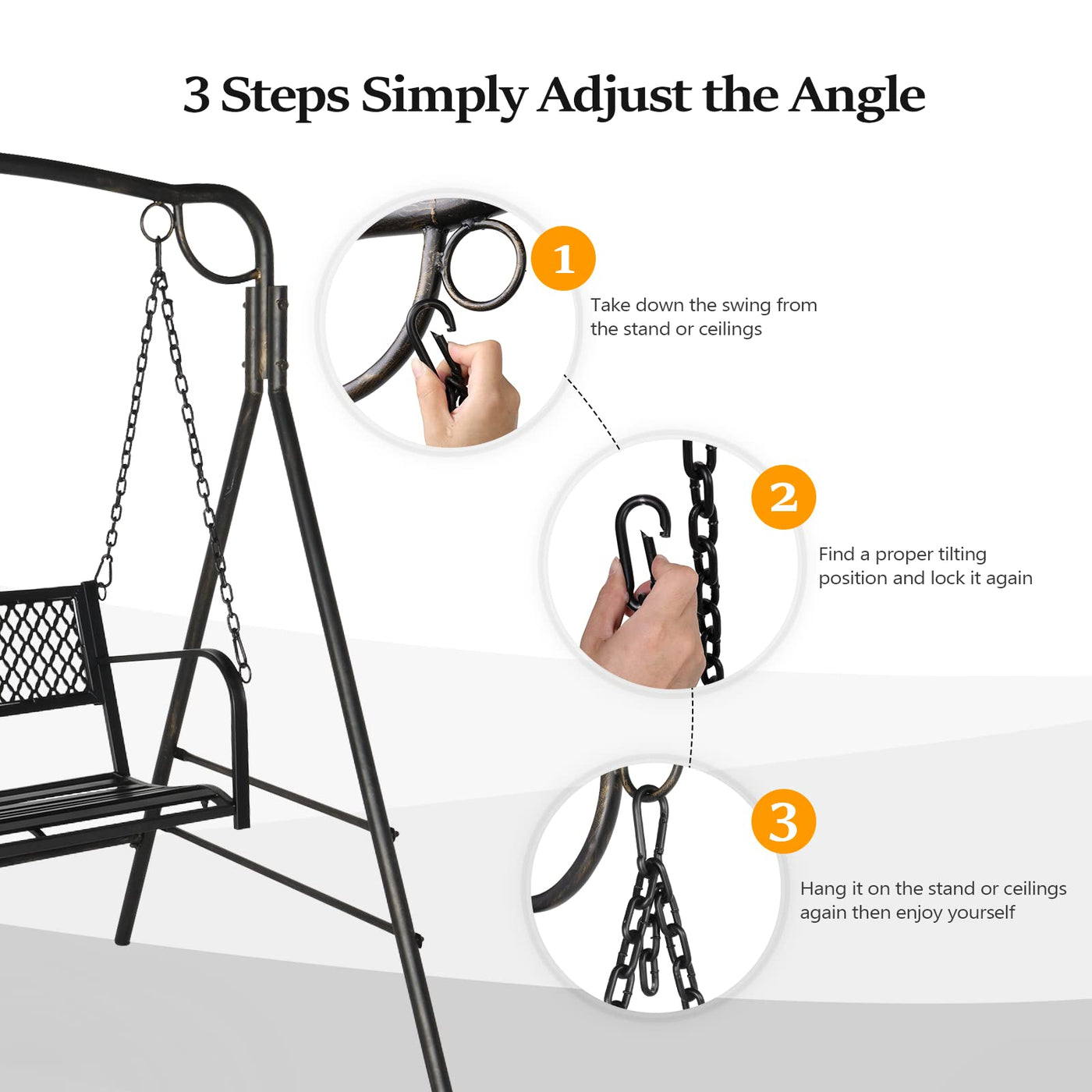 3 Steps Simply Adjust the Angle

1

Take down the swing from the stand or ceilings

2

Find a proper tilting position and lock it again

3

Hang it on the stand or ceilings again then enjoy yourself