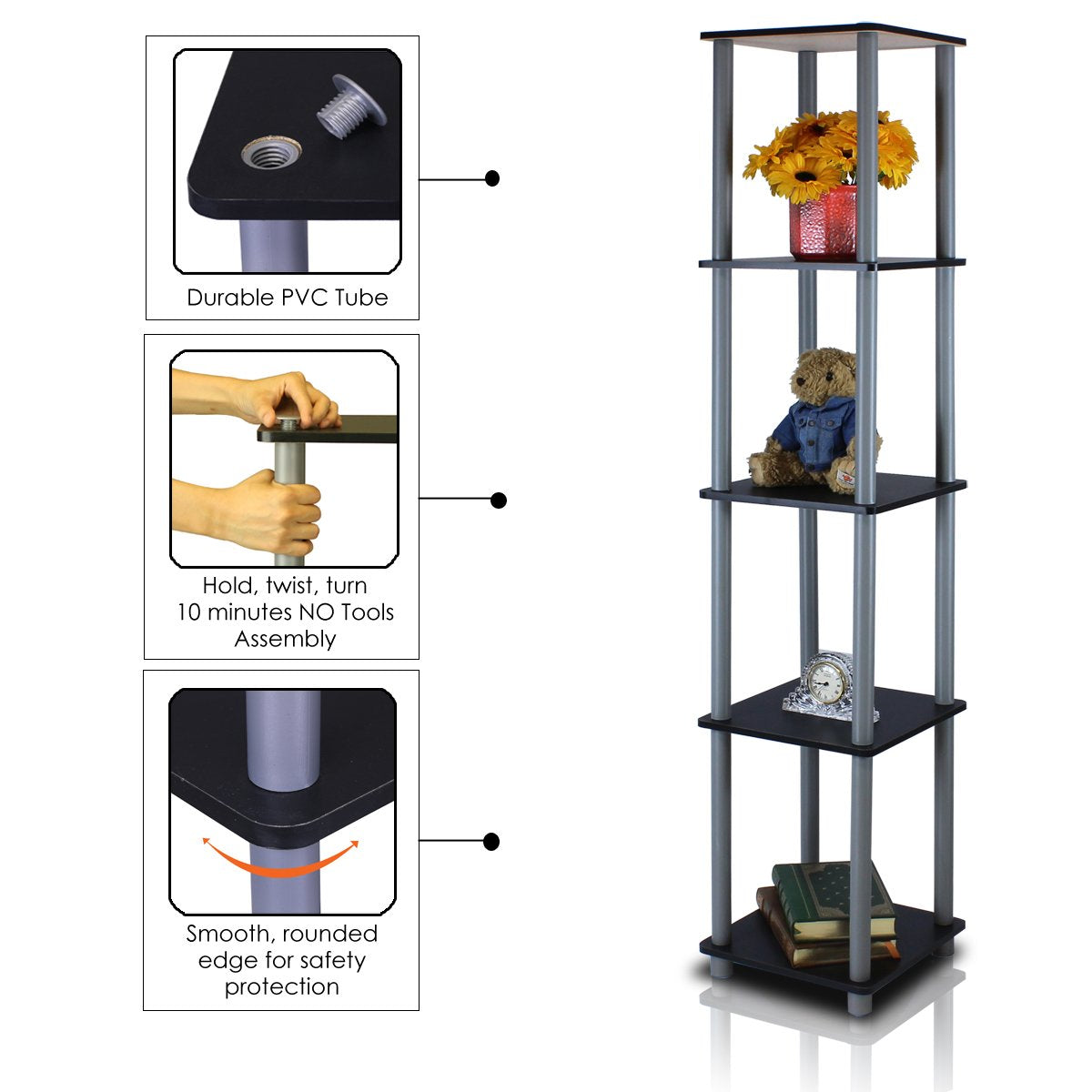 Durable PVC Tube

Hold, twist, turn
10 minutes NO Tools
Assembly

Smooth, rounded
edge for safety
protection