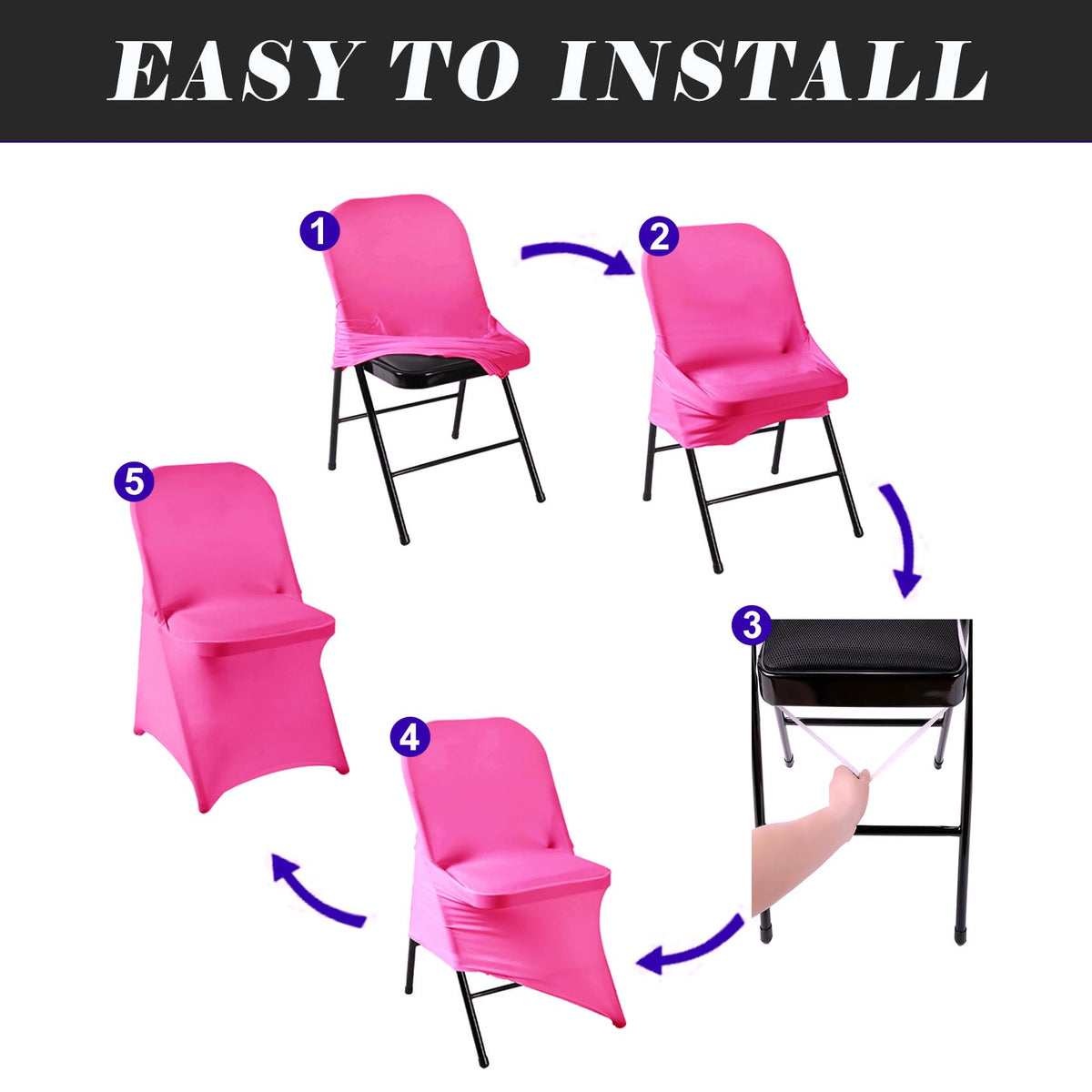 EASY TO INSTALL

1

2

3

4

5