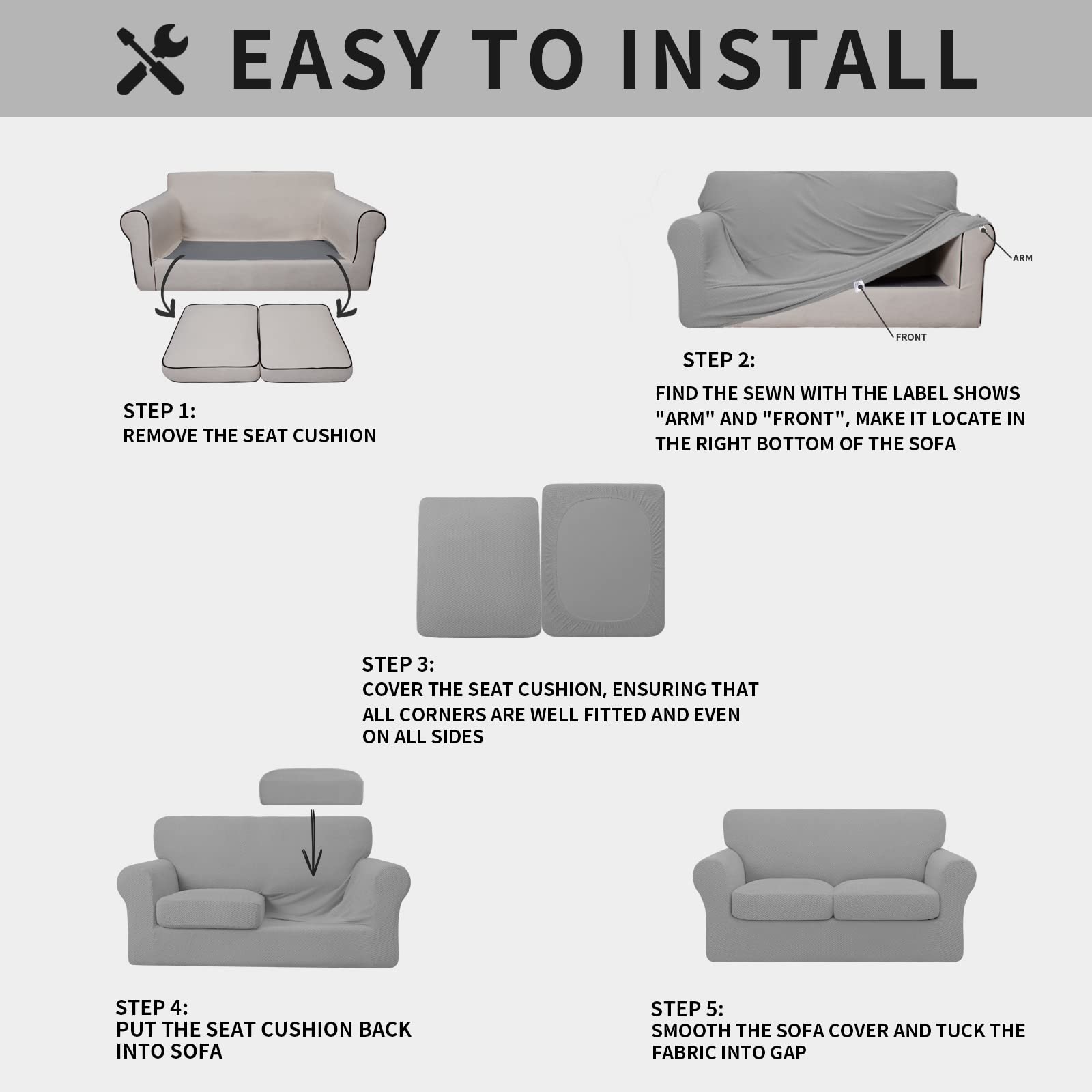 EASY TO INSTALL

STEP 1:
REMOVE THE SEAT CUSHION

ARM

FRONT

STEP 2:
FIND THE SEWN WITH THE LABEL SHOWS "ARM" AND "FRONT", MAKE IT LOCATE IN THE RIGHT BOTTOM OF THE SOFA

STEP 3:
COVER THE SEAT CUSHION, ENSURING THAT ALL CORNERS ARE WELL FITTED AND EVEN ON ALL SIDES

STEP 4:
PUT THE SEAT CUSHION BACK INTO SOFA

STEP 5:
SMOOTH THE SOFA COVER AND TUCK THE FABRIC INTO GAP