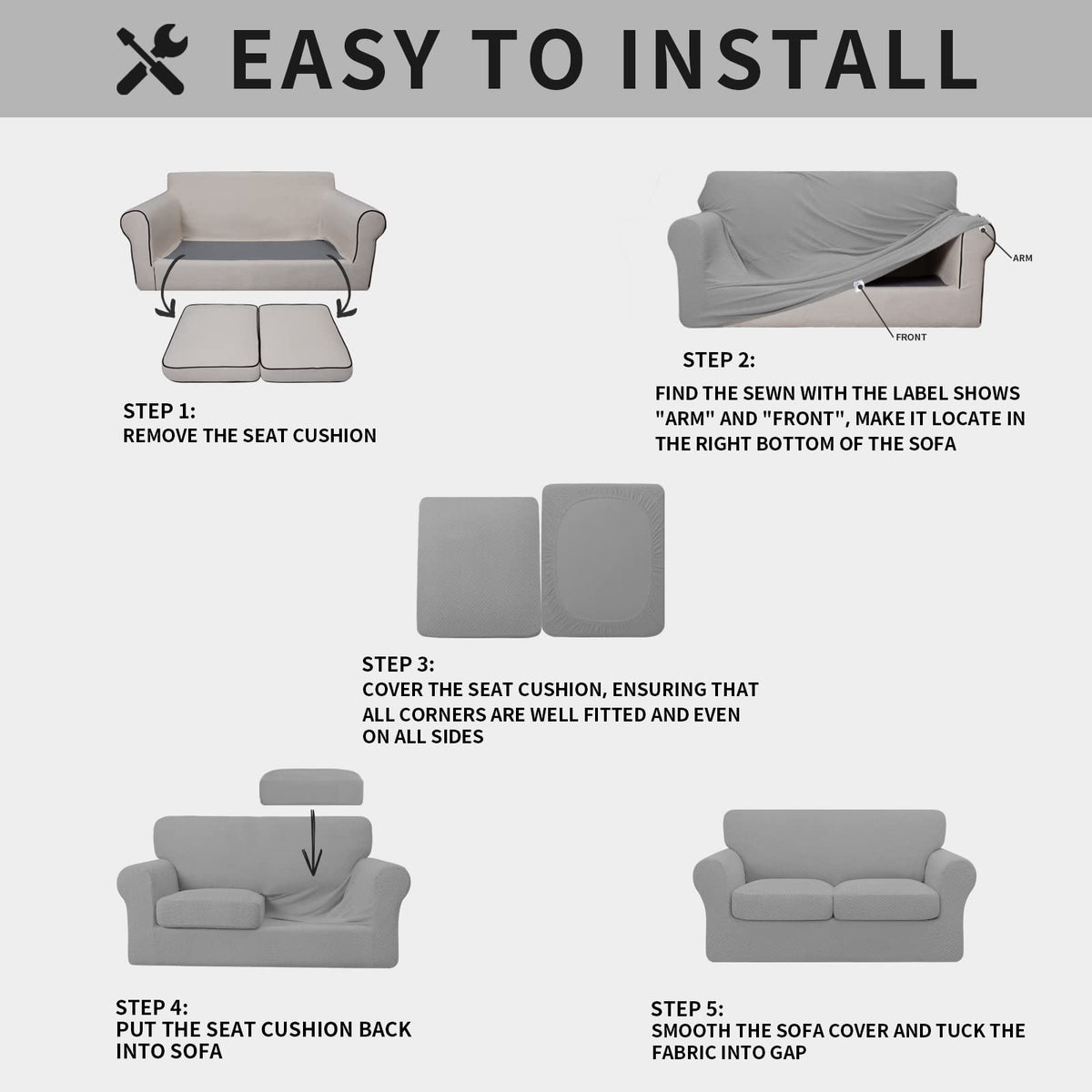 EASY TO INSTALL

STEP 1:
REMOVE THE SEAT CUSHION

ARM

FRONT

STEP 2:
FIND THE SEWN WITH THE LABEL SHOWS "ARM" AND "FRONT", MAKE IT LOCATE IN THE RIGHT BOTTOM OF THE SOFA

STEP 3:
COVER THE SEAT CUSHION, ENSURING THAT ALL CORNERS ARE WELL FITTED AND EVEN ON ALL SIDES

STEP 4:
PUT THE SEAT CUSHION BACK INTO SOFA

STEP 5:
SMOOTH THE SOFA COVER AND TUCK THE FABRIC INTO GAP