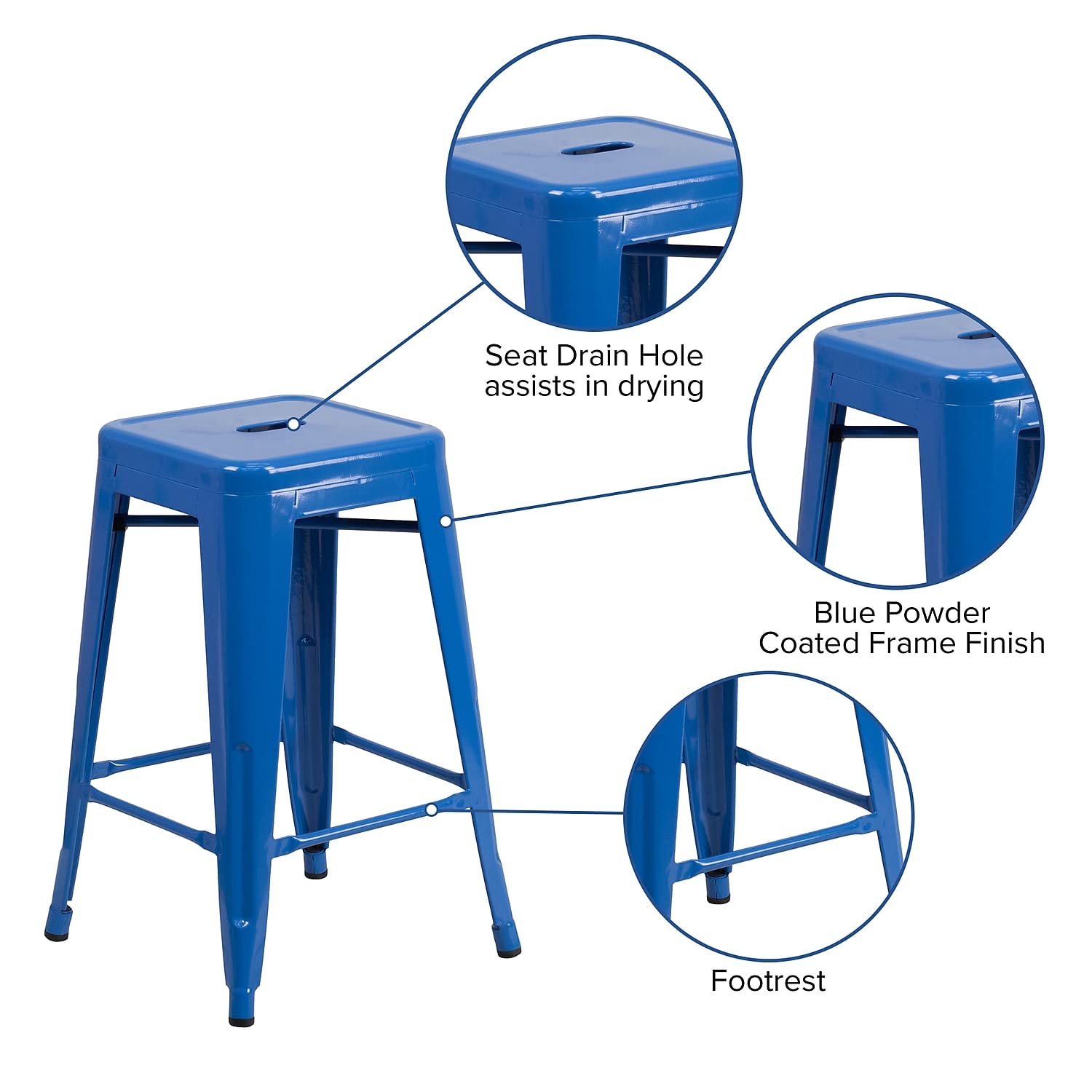 Seat Drain Hole
assists in drying

Blue Powder
Coated Frame Finish

Footrest