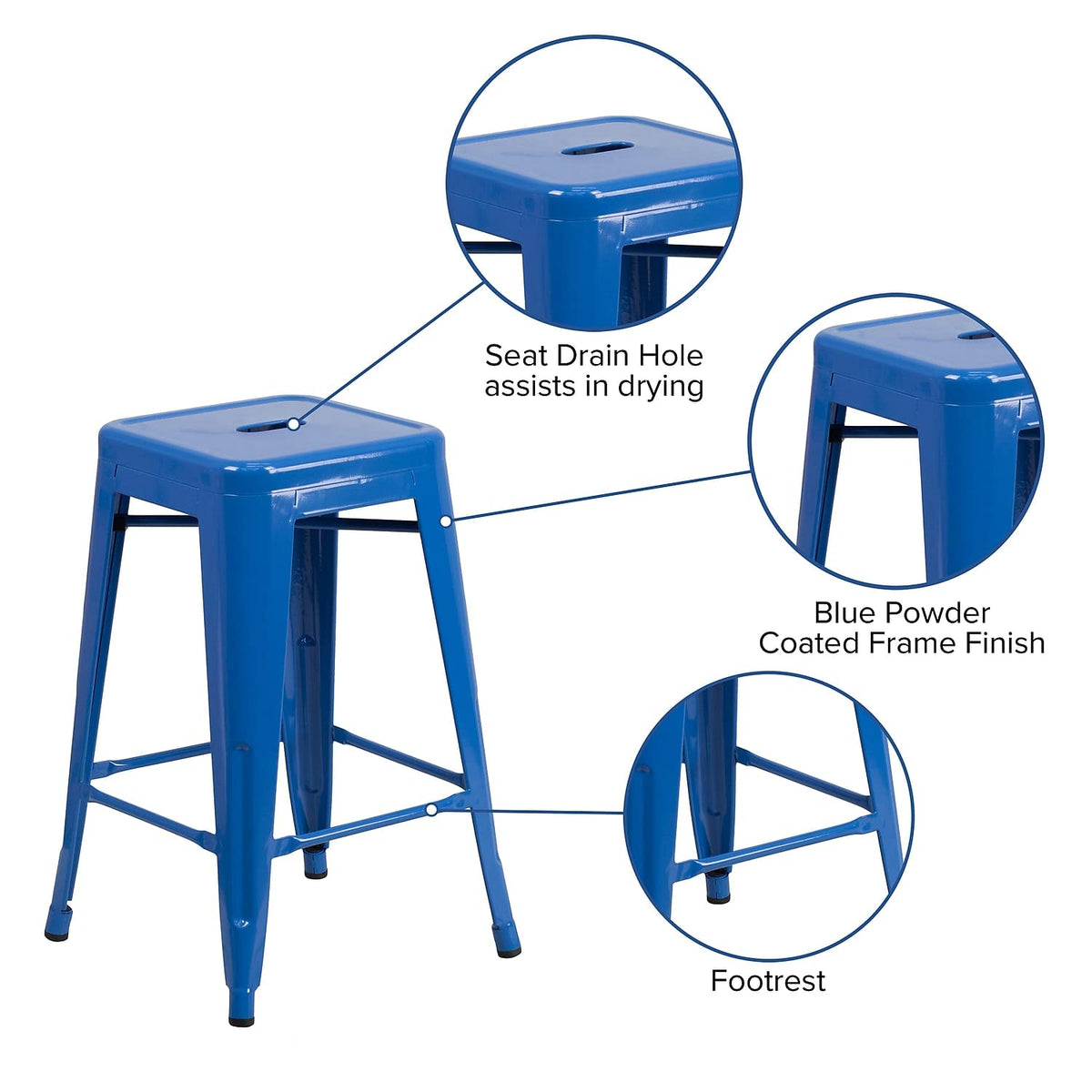 Seat Drain Hole assists in drying

Blue Powder Coated Frame Finish

Footrest