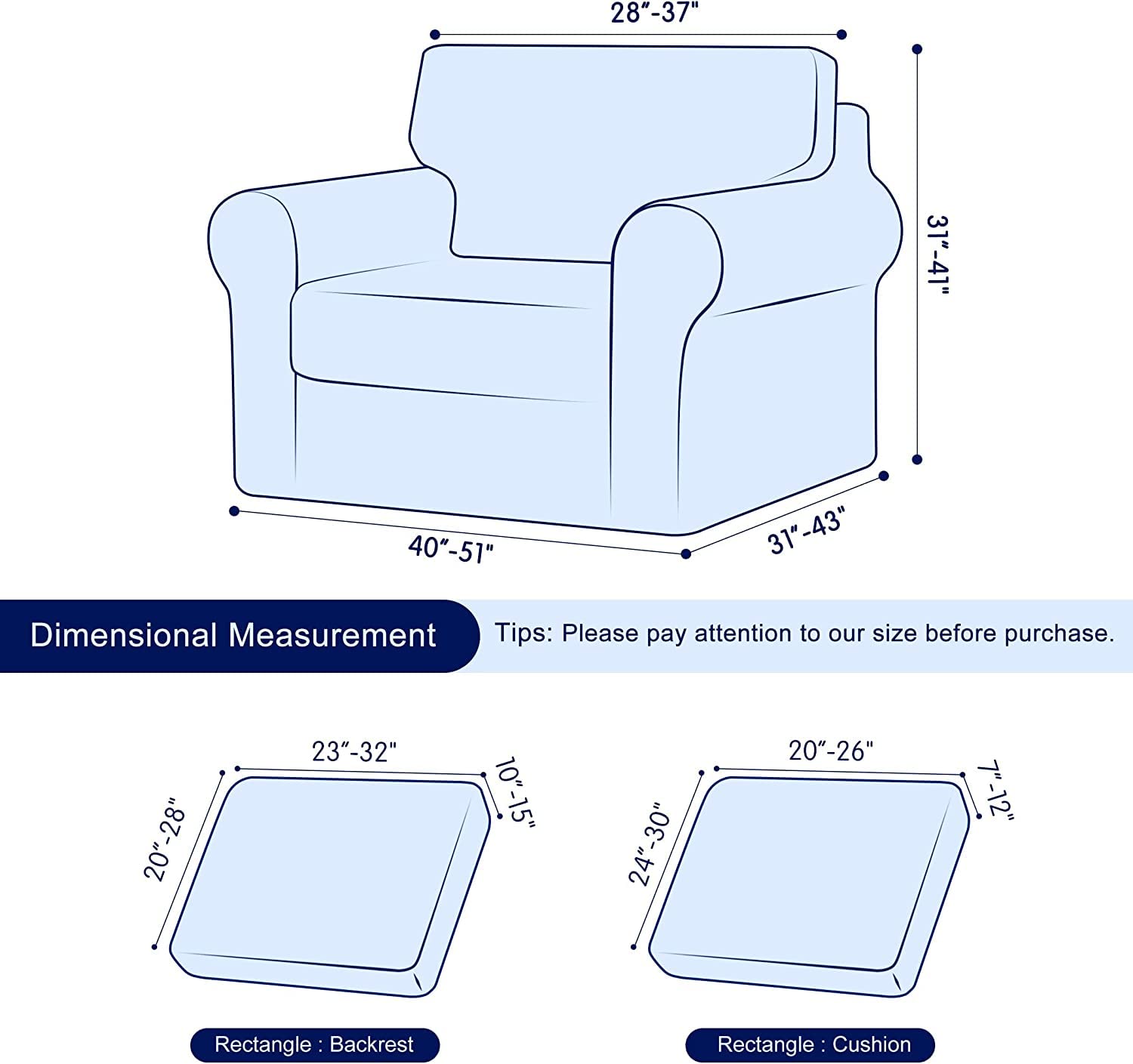 28"-37"

31"-41"

40"-51"

31"-43"

Dimensional Measurement

Tips: Please pay attention to our size before purchase.

23"-32"

10"-15"

20"-28"

20"-26"

7"-12"

24"-30"

Rectangle : Backrest

Rectangle : Cushion