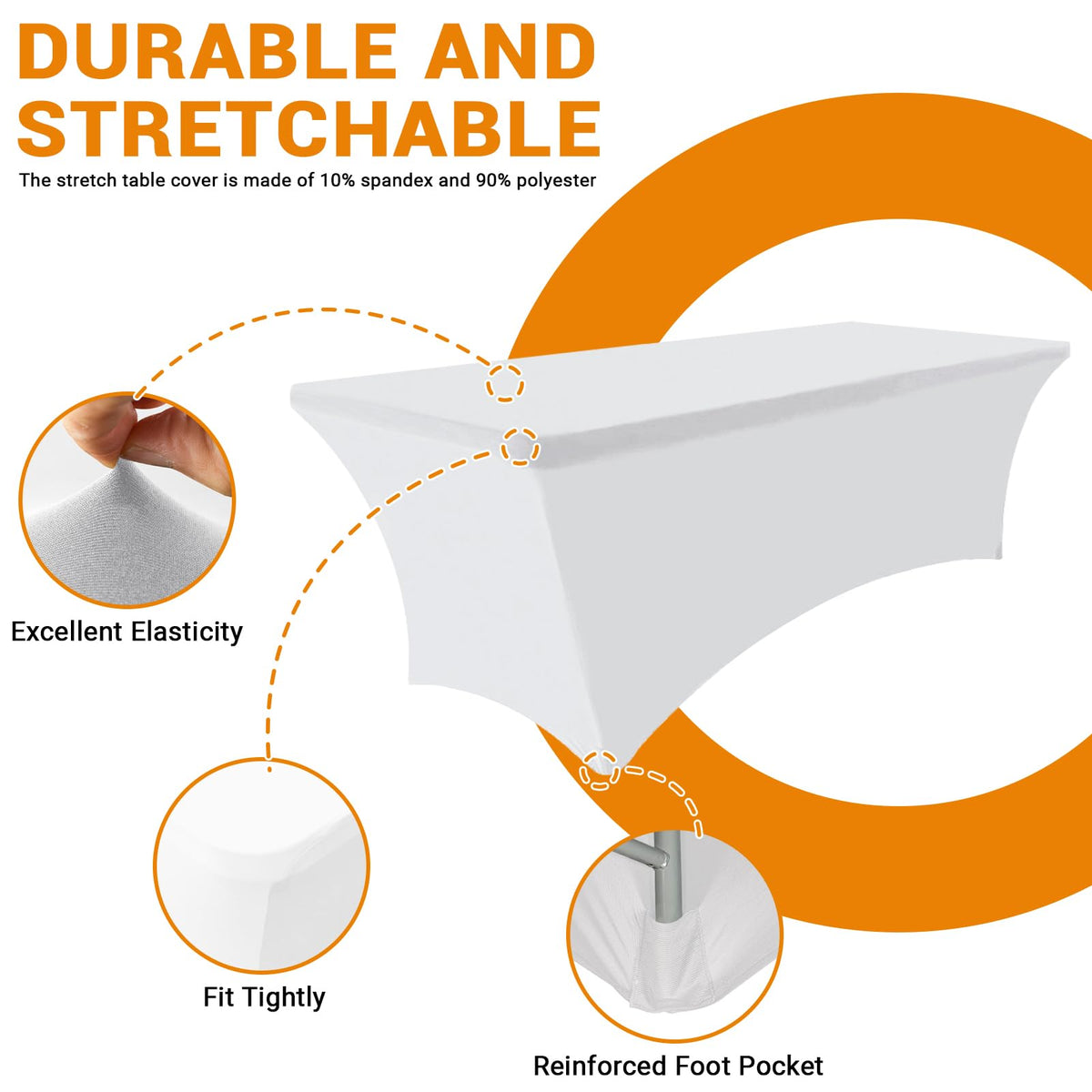 DURABLE AND STRETCHABLE

The stretch table cover is made of 10% spandex and 90% polyester

Excellent Elasticity

Fit Tightly

Reinforced Foot Pocket