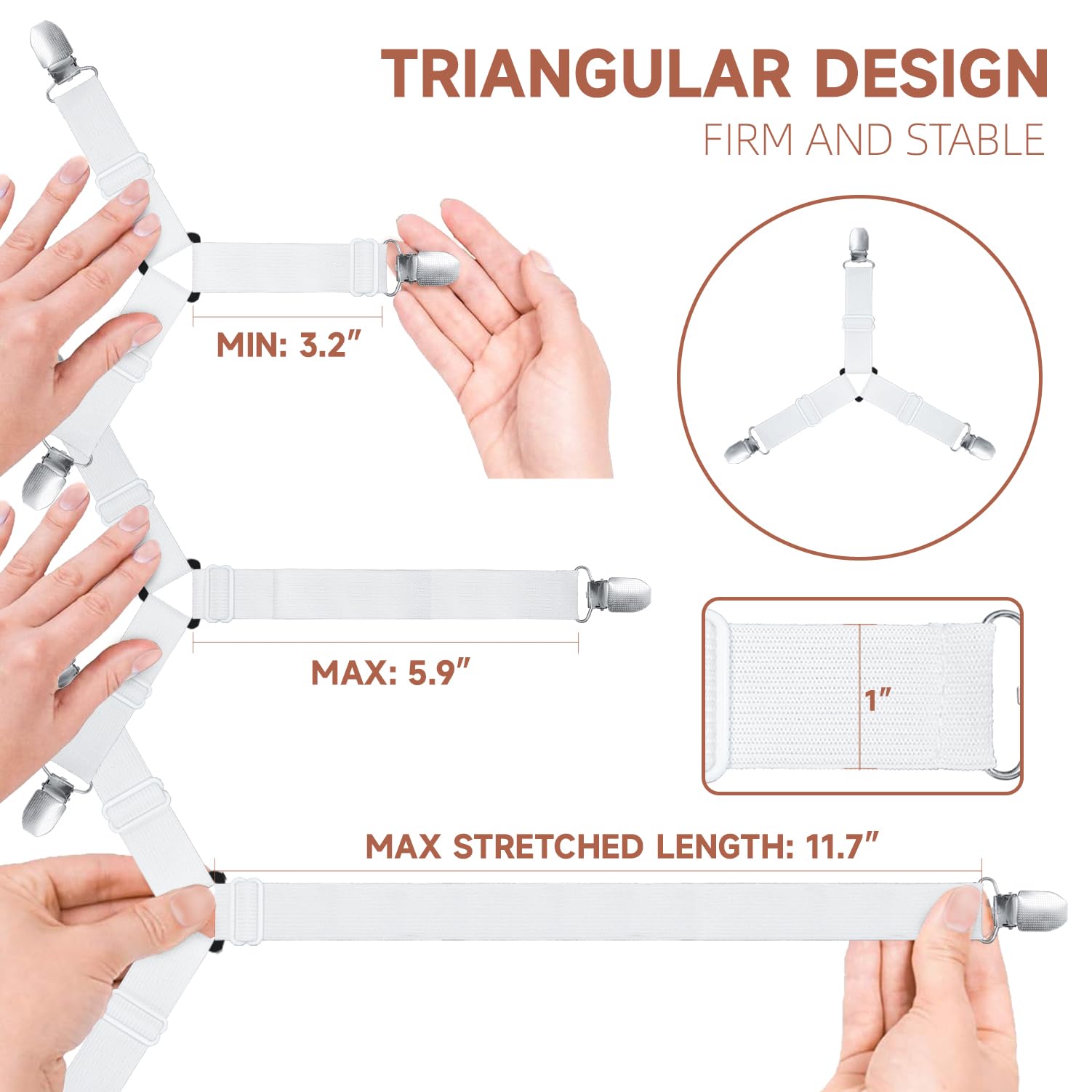 TRIANGULAR DESIGN

FIRM AND STABLE

MIN: 3.2″

MAX: 5.9″

1″

MAX STRETCHED LENGTH: 11.7″