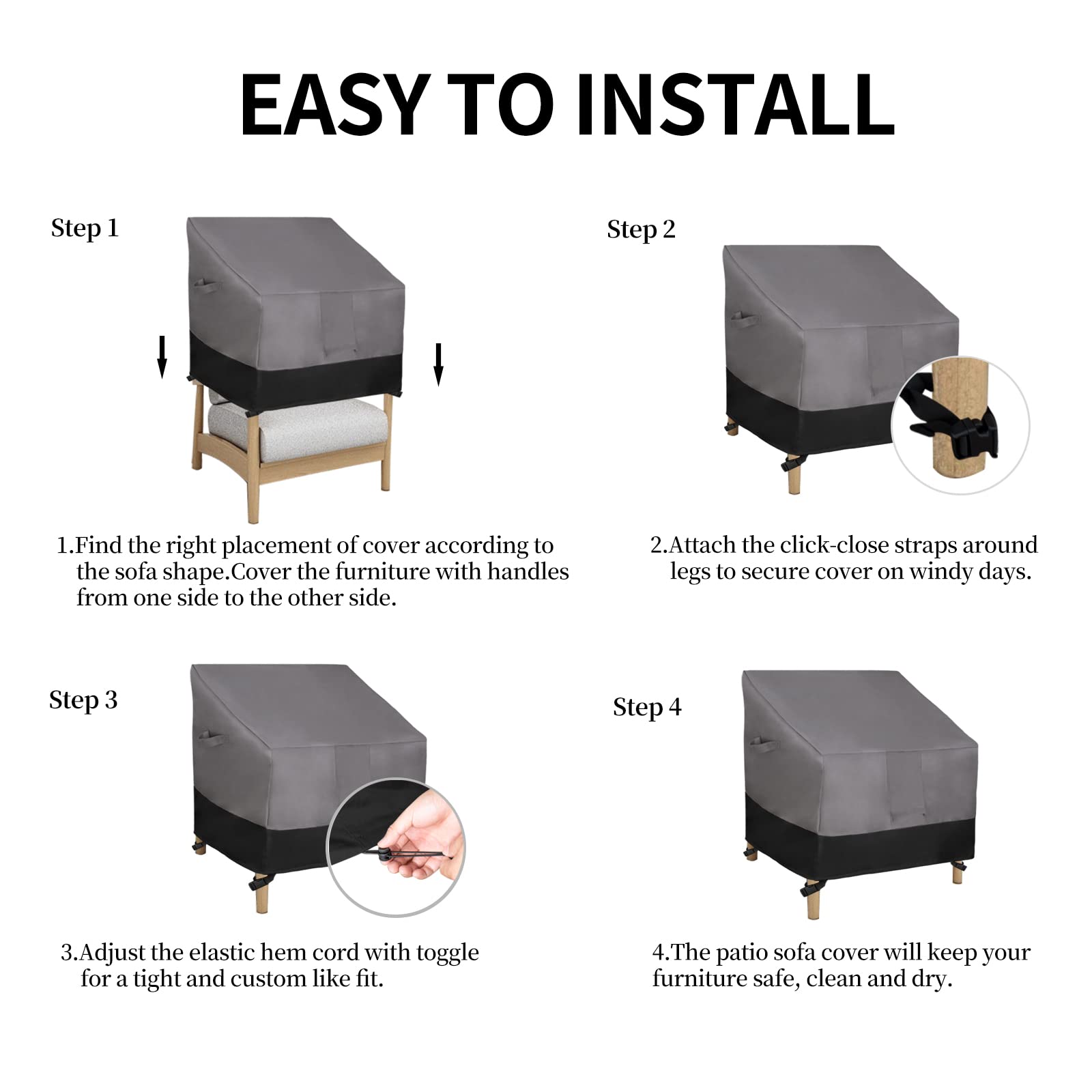 EASY TO INSTALL

Step 1

1.Find the right placement of cover according to the sofa shape.Cover the furniture with handles from one side to the other side.

Step 2

2.Attach the click-close straps around legs to secure cover on windy days.

Step 3

3.Adjust the elastic hem cord with toggle for a tight and custom like fit.

Step 4

4.The patio sofa cover will keep your furniture safe, clean and dry.