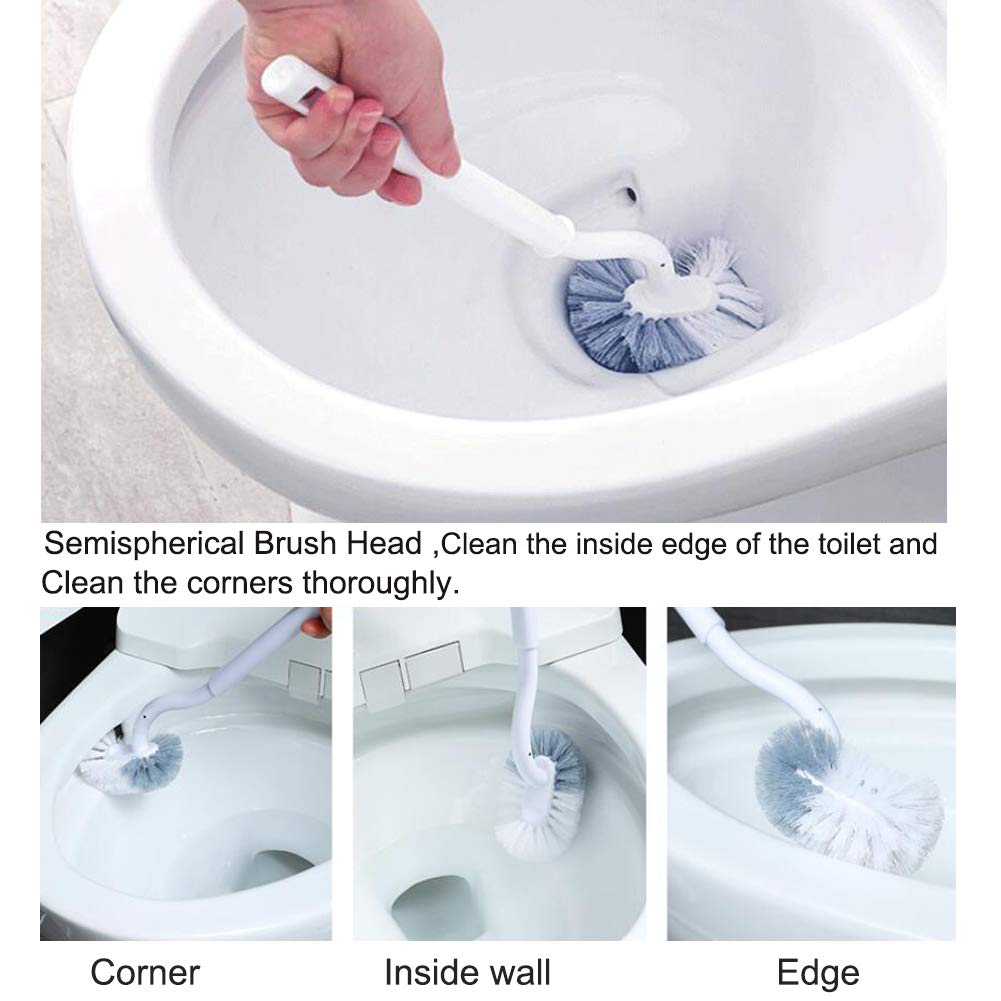 Semispherical Brush Head ,Clean the inside edge of the toilet and Clean the corners thoroughly.

Corner

Inside wall

Edge