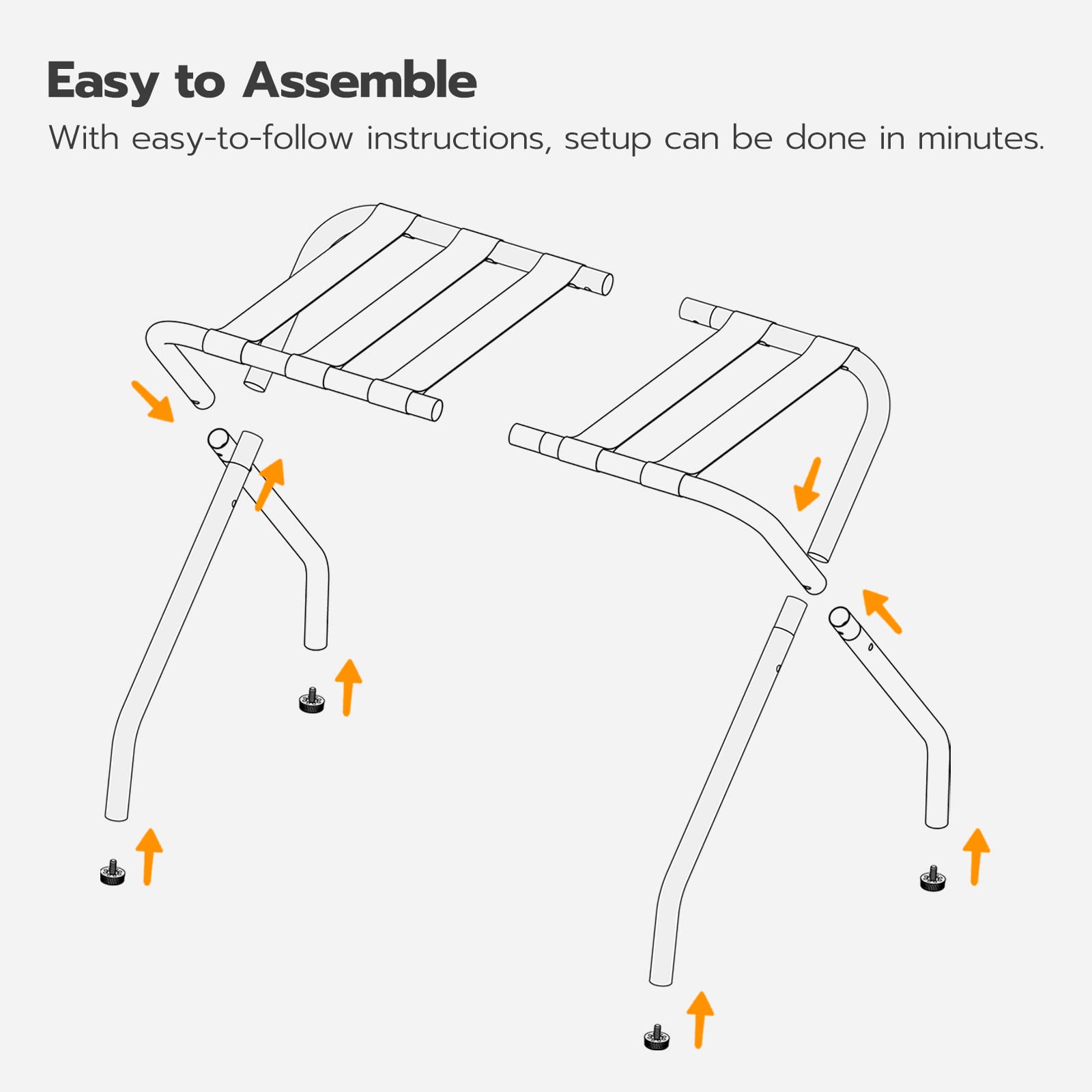 Easy to Assemble

With easy-to-follow instructions, setup can be done in minutes.