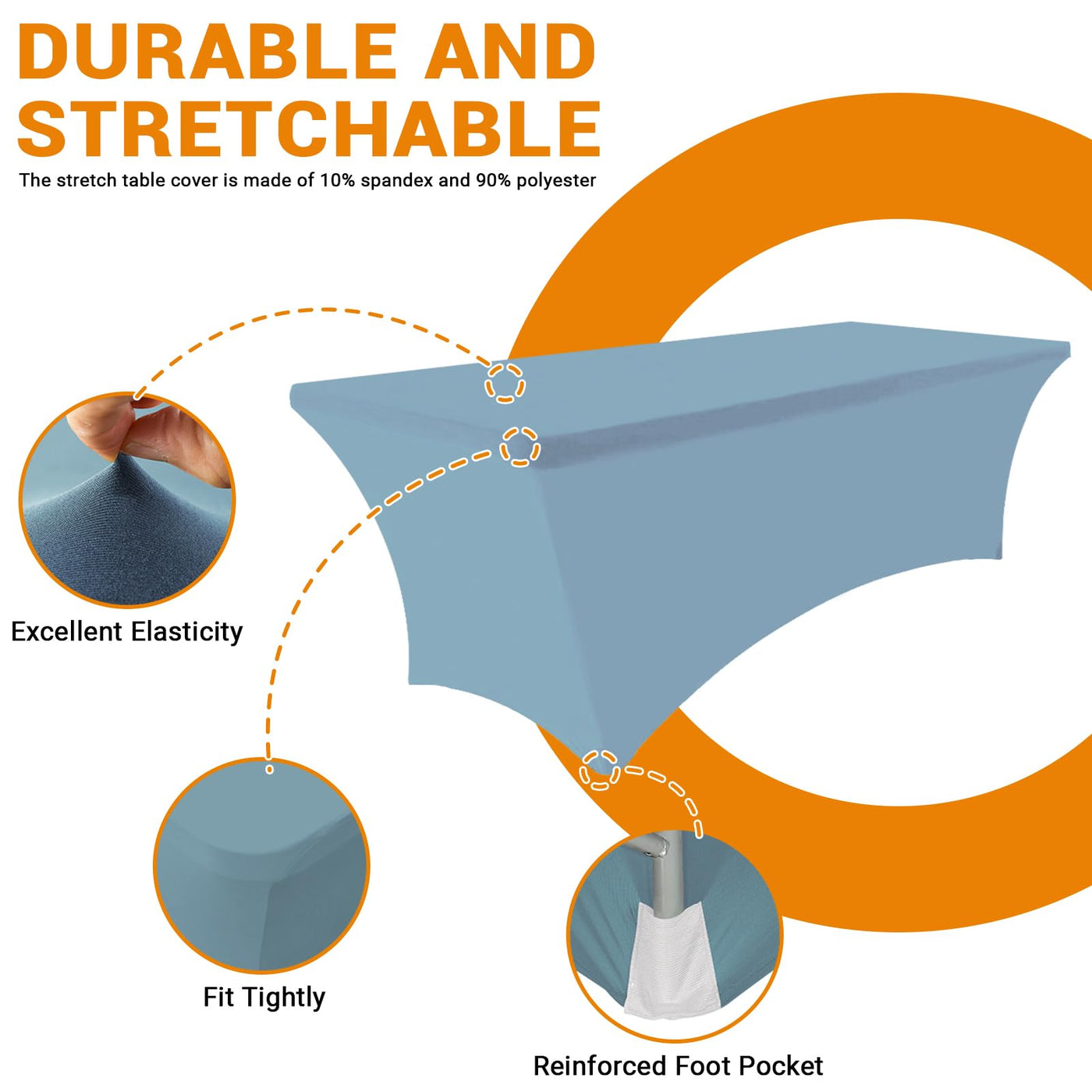 DURABLE AND STRETCHABLE

The stretch table cover is made of 10% spandex and 90% polyester

Excellent Elasticity

Fit Tightly

Reinforced Foot Pocket