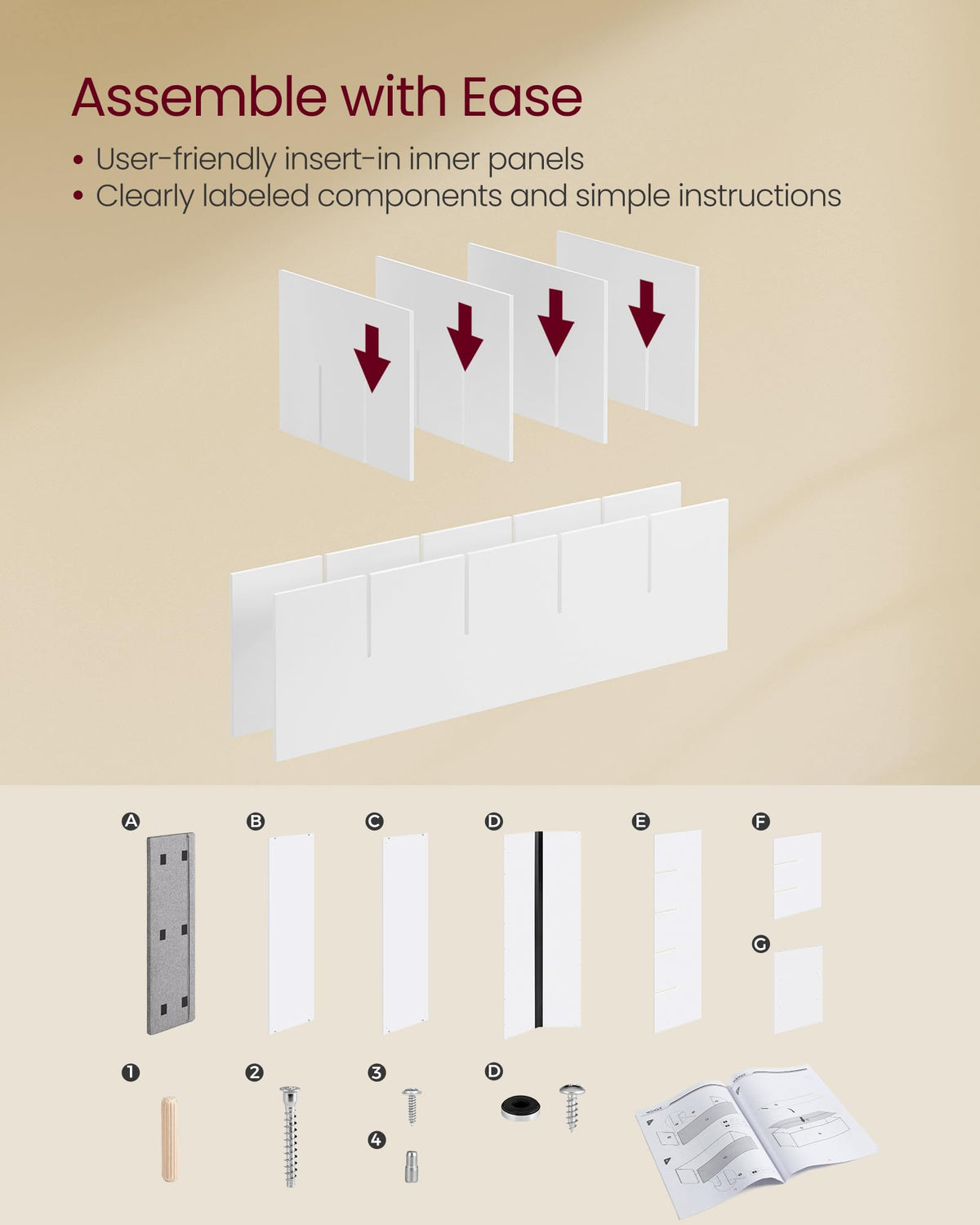 Assemble with Ease

• User-friendly insert-in inner panels
• Clearly labeled components and simple instructions

A
B
C
D
E
F
G

1
2
3
4
D