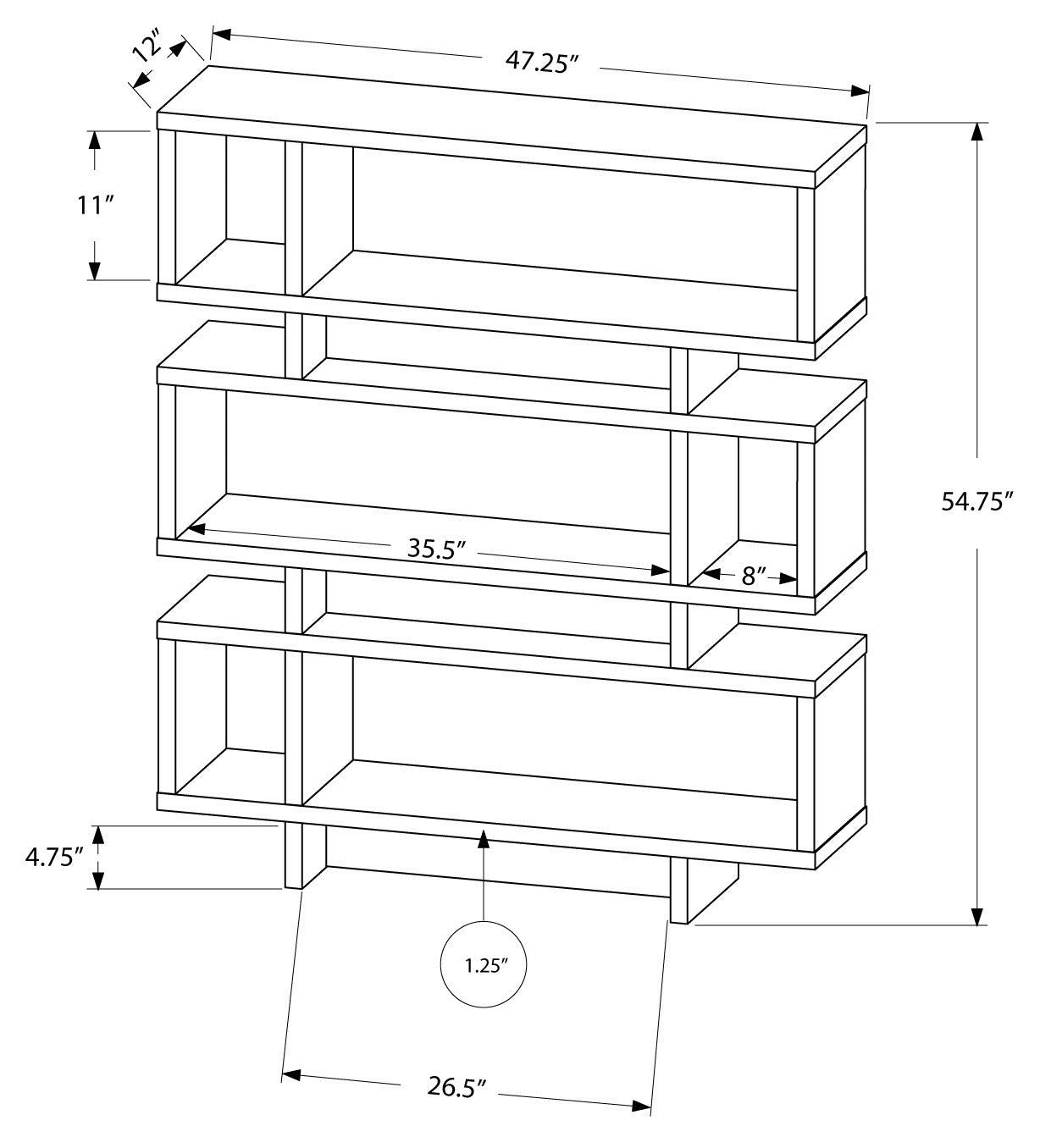 12″
47.25″
11″
54.75″
35.5″
8″
4.75″
1.25″
26.5″