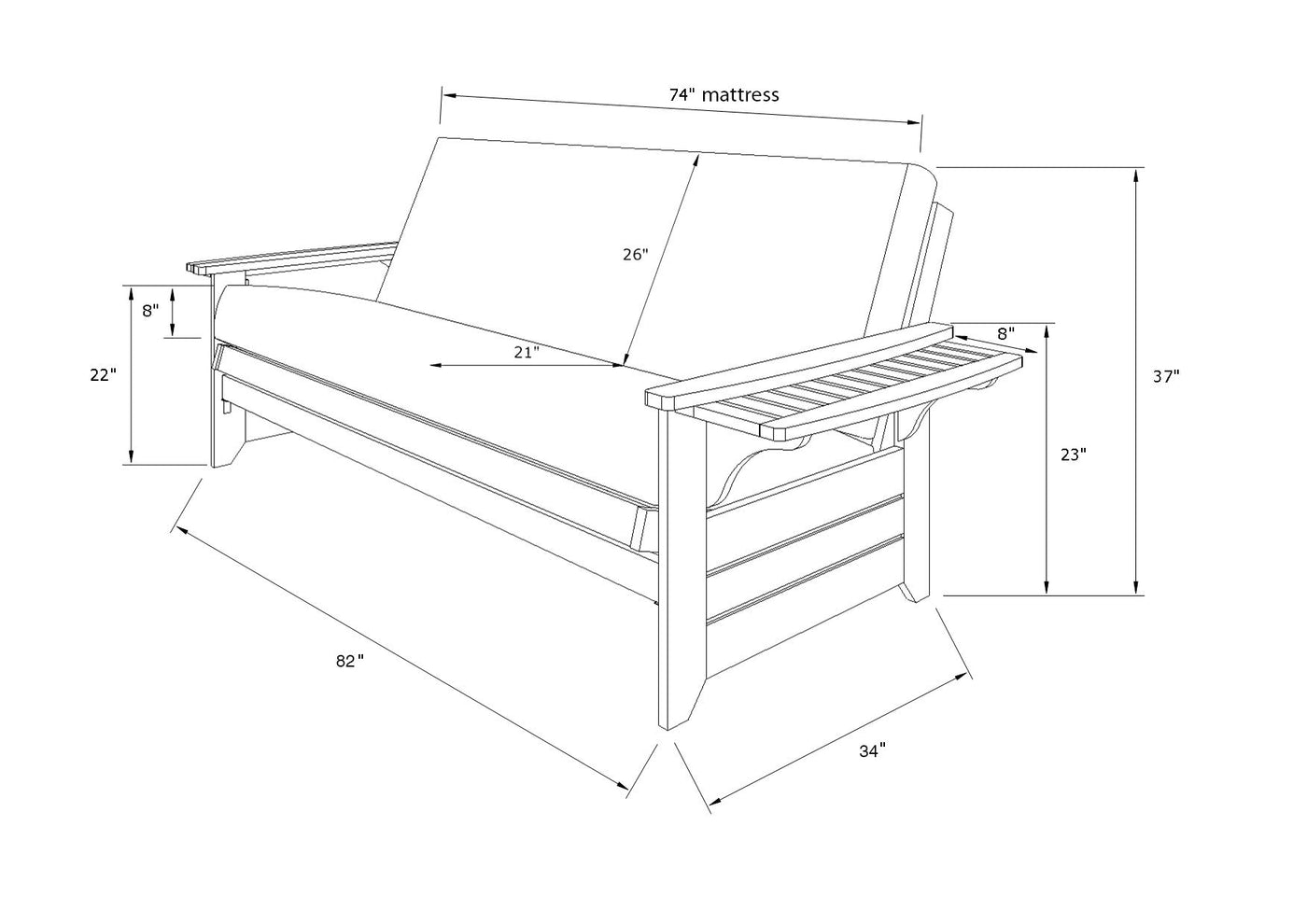 74" mattress

26"

8"

22"

21"

8"

37"

23"

82"

34"