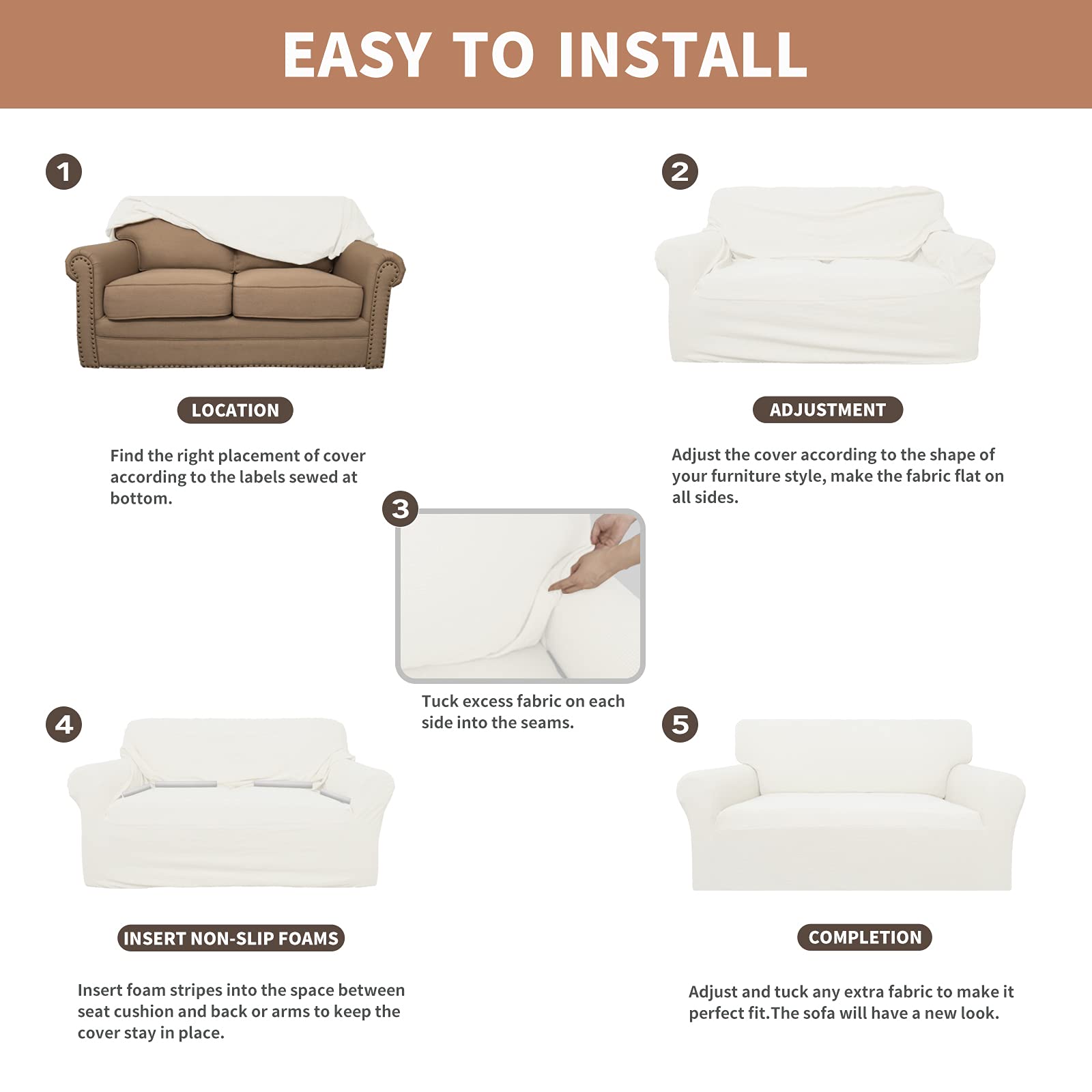 EASY TO INSTALL

1

LOCATION

Find the right placement of cover according to the labels sewed at bottom.

2

ADJUSTMENT

Adjust the cover according to the shape of your furniture style, make the fabric flat on all sides.

3

Tuck excess fabric on each side into the seams.

4

INSERT NON-SLIP FOAMS

Insert foam stripes into the space between seat cushion and back or arms to keep the cover stay in place.

5

COMPLETION

Adjust and tuck any extra fabric to make it perfect fit.The sofa will have a new look.