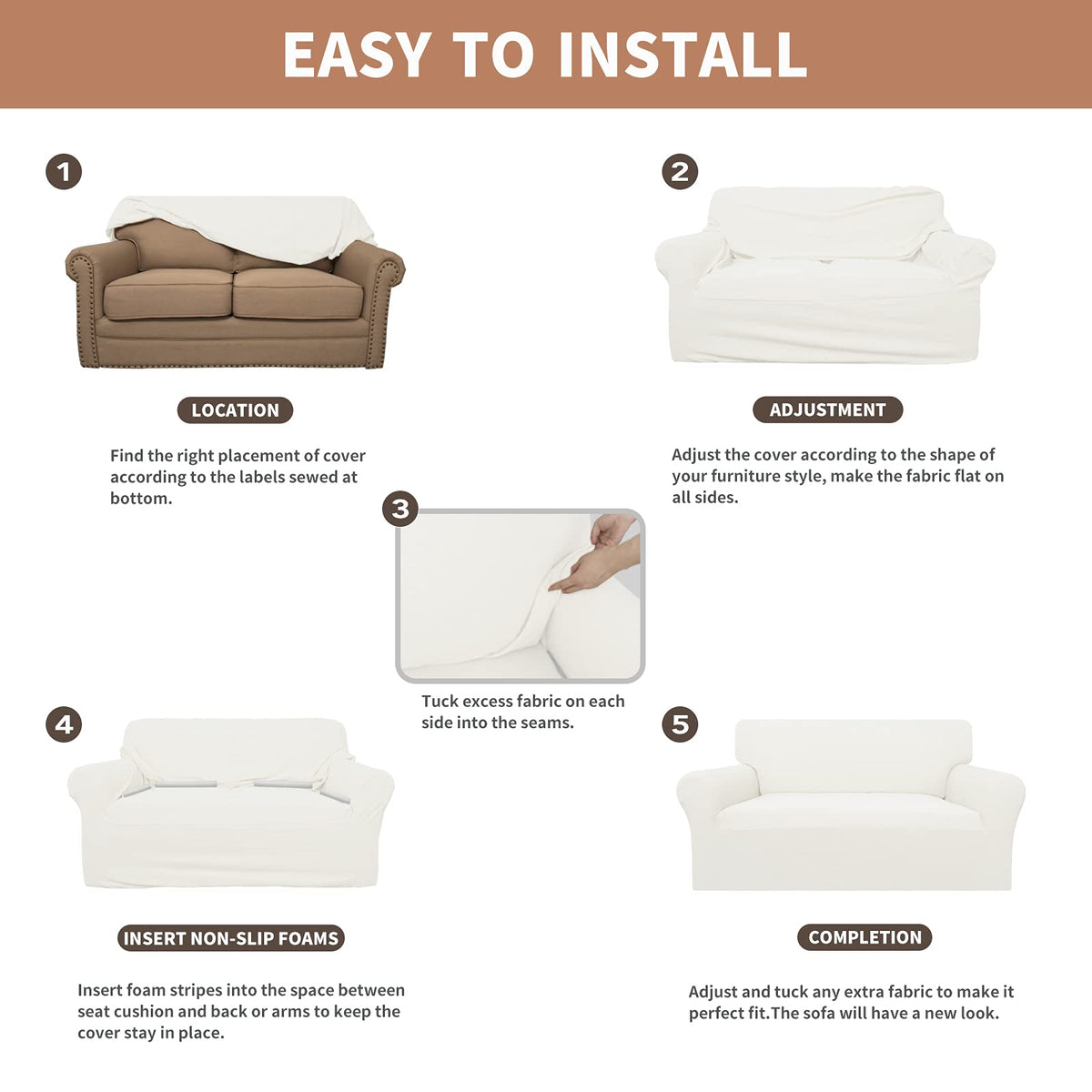 EASY TO INSTALL

1

LOCATION

Find the right placement of cover according to the labels sewed at bottom.

2

ADJUSTMENT

Adjust the cover according to the shape of your furniture style, make the fabric flat on all sides.

3

Tuck excess fabric on each side into the seams.

4

INSERT NON-SLIP FOAMS

Insert foam stripes into the space between seat cushion and back or arms to keep the cover stay in place.

5

COMPLETION

Adjust and tuck any extra fabric to make it perfect fit.The sofa will have a new look.