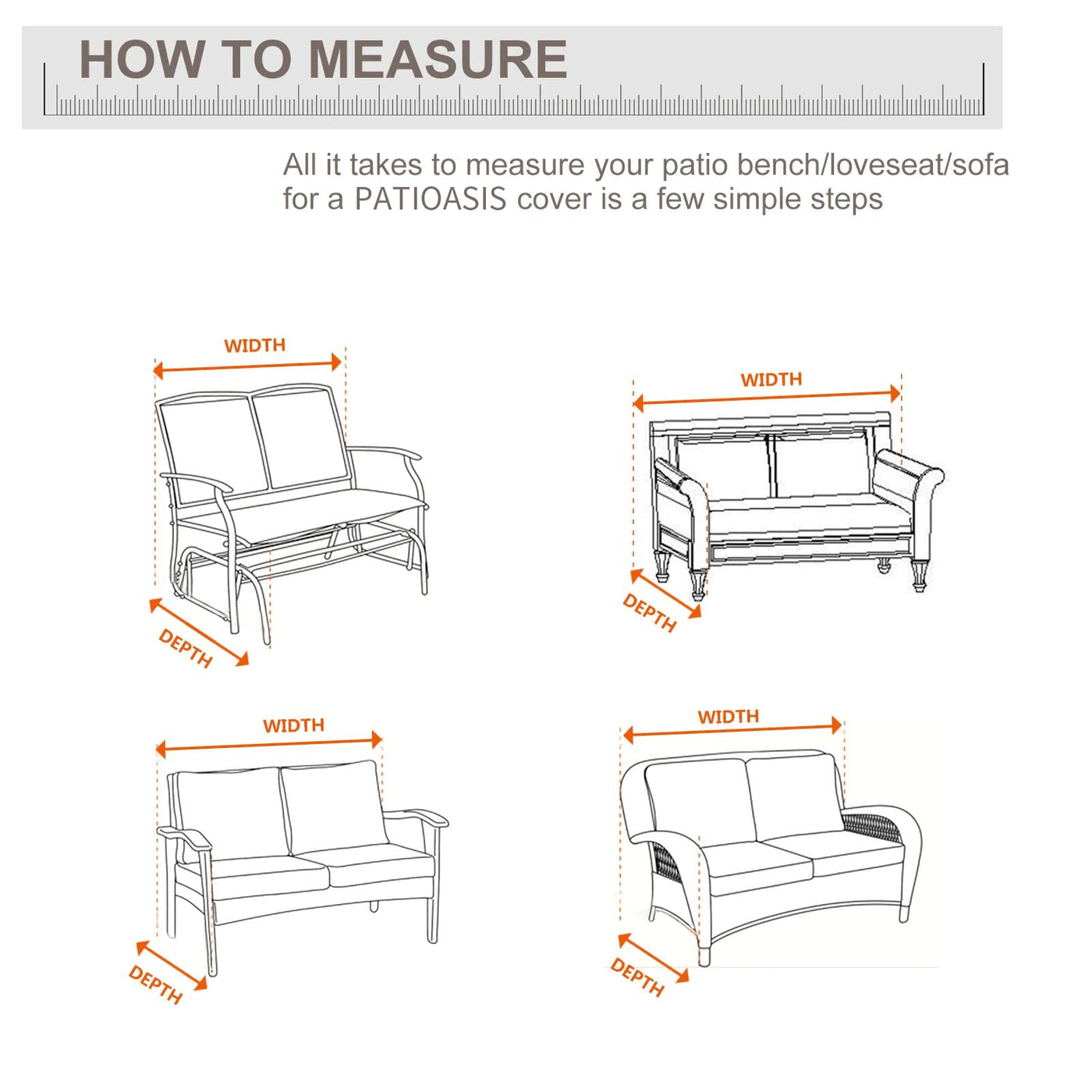 HOW TO MEASURE

All it takes to measure your patio bench/loveseat/sofa for a PATIOASIS cover is a few simple steps

WIDTH

DEPTH

WIDTH

DEPTH

WIDTH

DEPTH

WIDTH

DEPTH