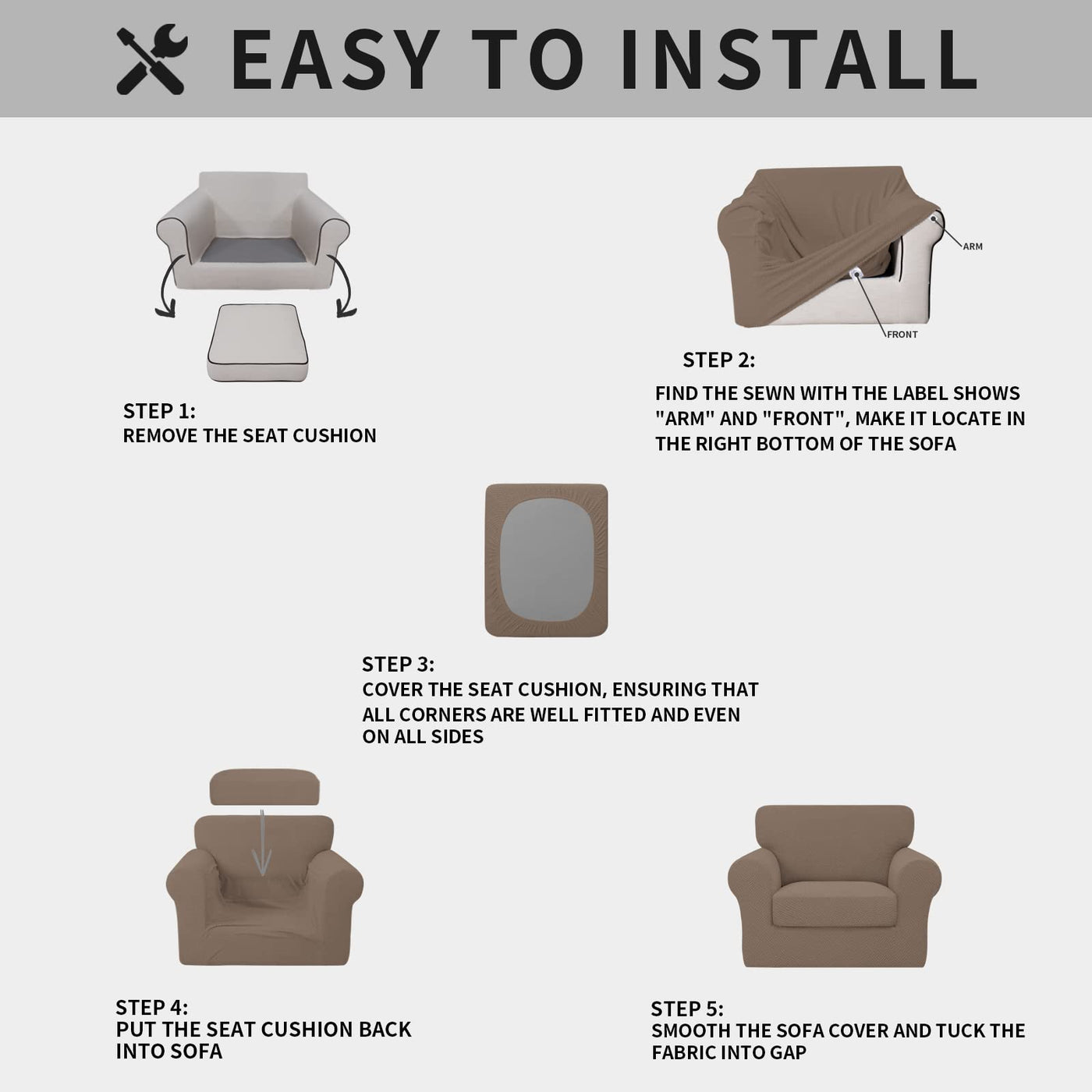 EASY TO INSTALL

STEP 1:
REMOVE THE SEAT CUSHION

ARM

FRONT

STEP 2:
FIND THE SEWN WITH THE LABEL SHOWS "ARM" AND "FRONT", MAKE IT LOCATE IN THE RIGHT BOTTOM OF THE SOFA

STEP 3:
COVER THE SEAT CUSHION, ENSURING THAT ALL CORNERS ARE WELL FITTED AND EVEN ON ALL SIDES

STEP 4:
PUT THE SEAT CUSHION BACK INTO SOFA

STEP 5:
SMOOTH THE SOFA COVER AND TUCK THE FABRIC INTO GAP