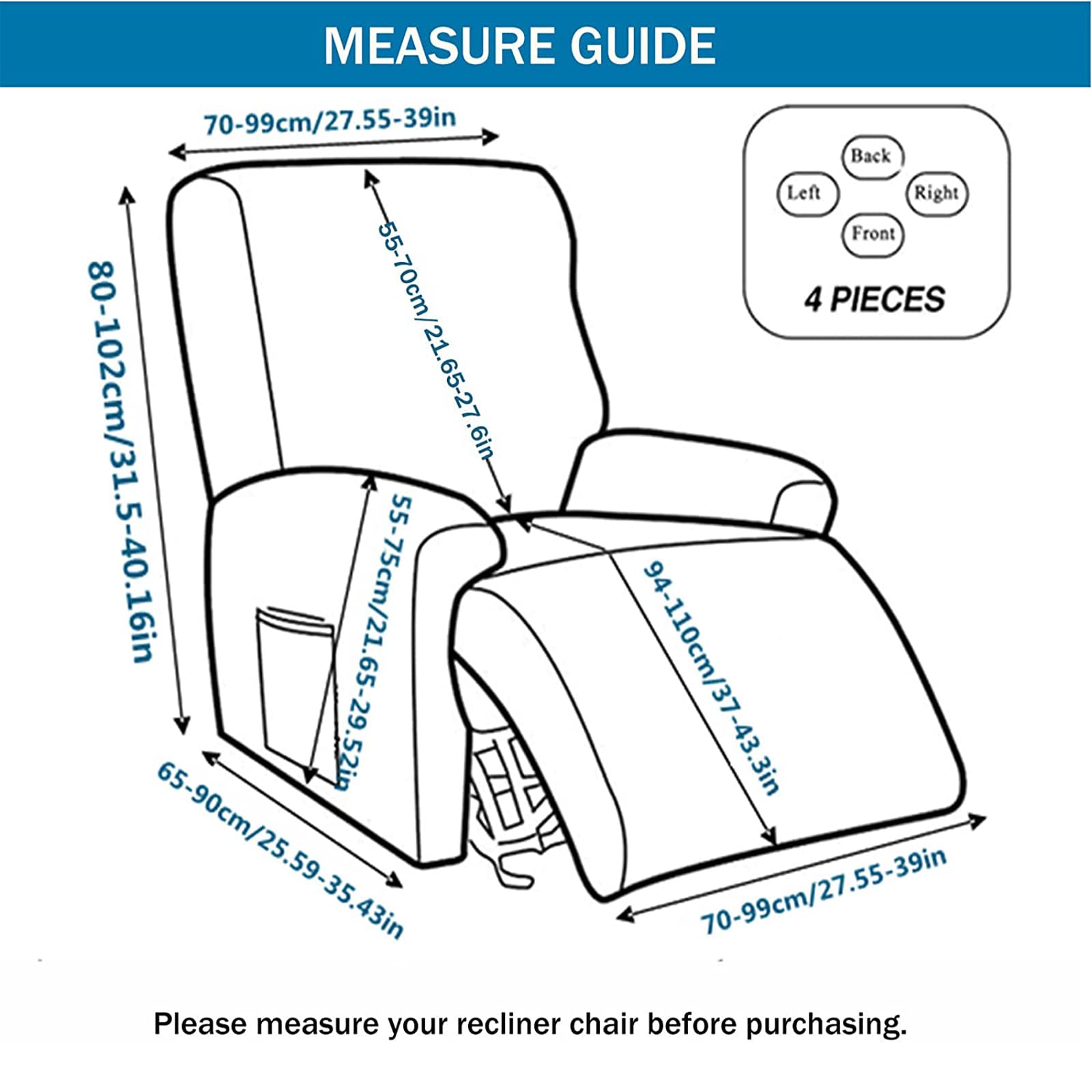 MEASURE GUIDE

70-99cm/27.55-39in

Back
Left
Right
Front
4 PIECES

80-102cm/31.5-40.16in

55-70cm/21.65-27.6in

55-75cm/21.65-29.52in

94-110cm/37-43.3in

65-90cm/25.59-35.43in

70-99cm/27.55-39in

Please measure your recliner chair before purchasing.