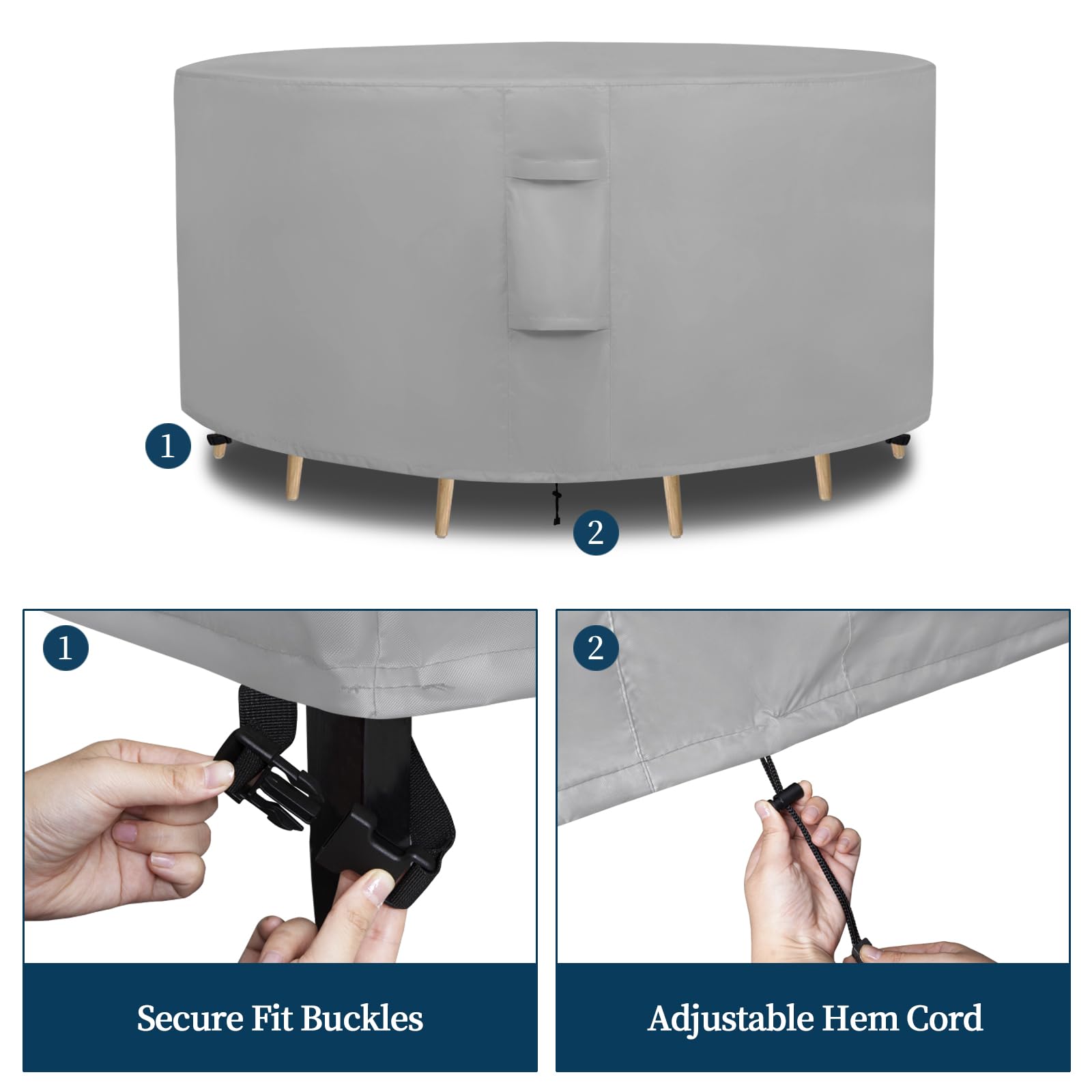 1

2

1

Secure Fit Buckles

2

Adjustable Hem Cord