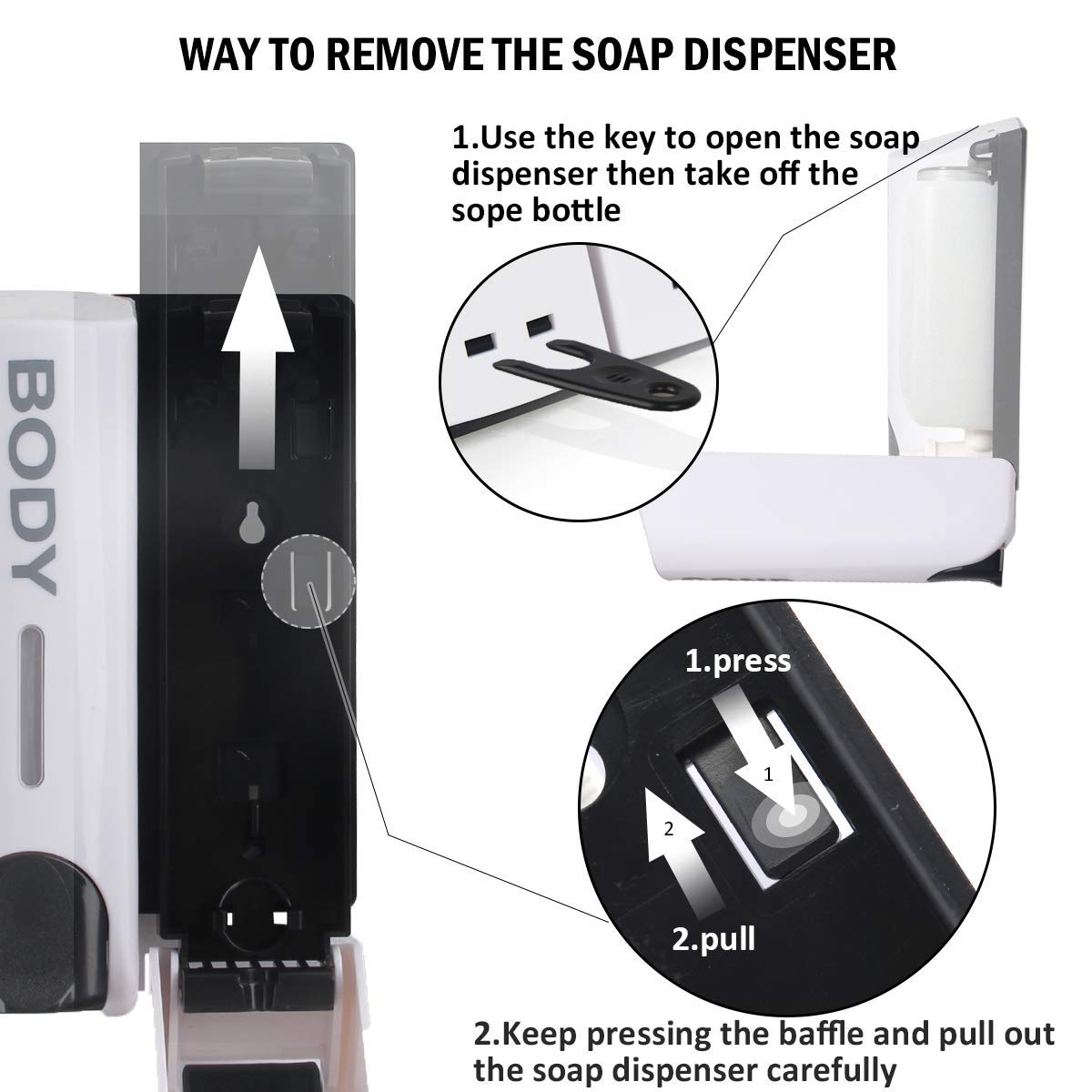 WAY TO REMOVE THE SOAP DISPENSER

1.Use the key to open the soap dispenser then take off the sope bottle

BODY

1.press

1

2

2.pull

2.Keep pressing the baffle and pull out the soap dispenser carefully