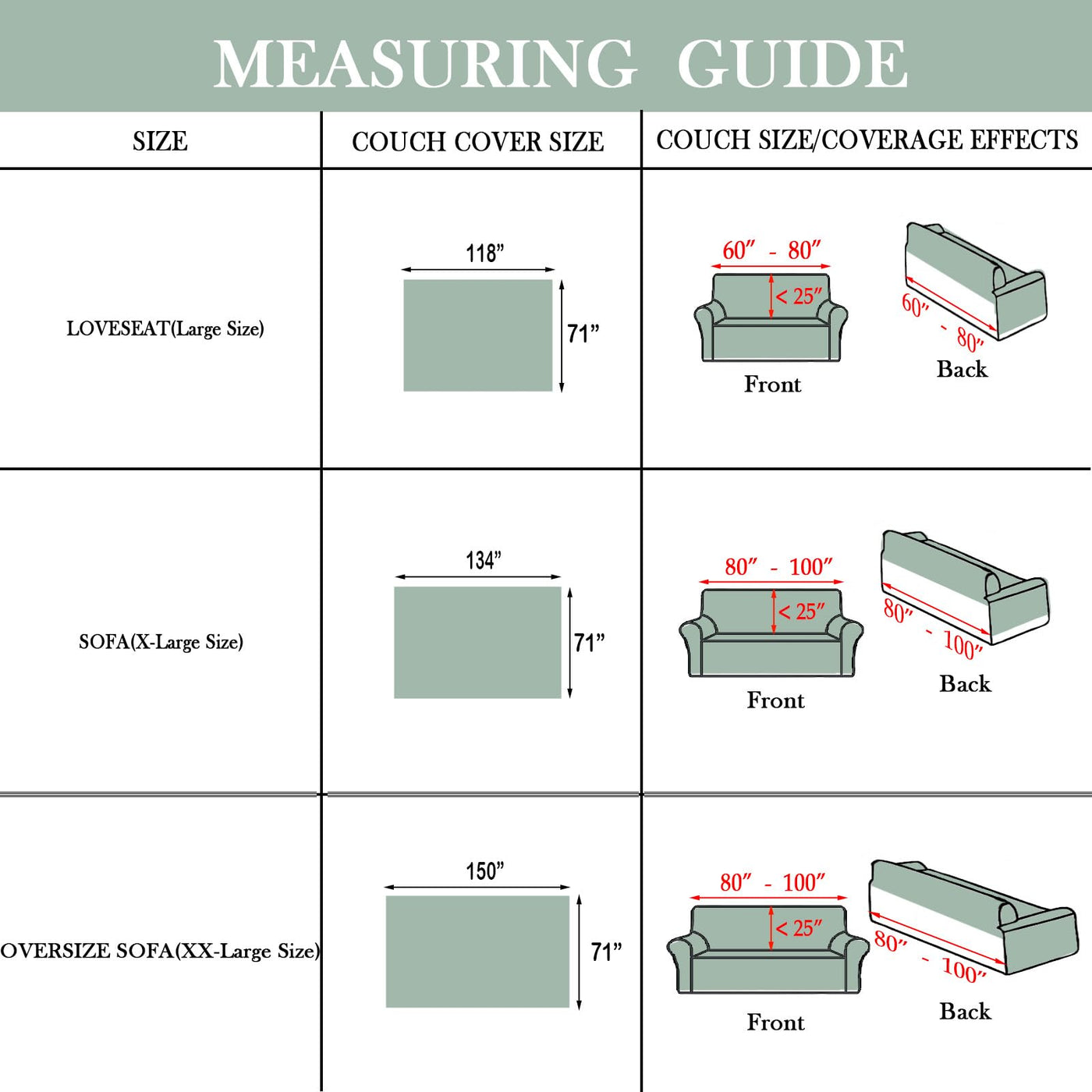 MEASURING GUIDE

| SIZE | COUCH COVER SIZE | COUCH SIZE/COVERAGE EFFECTS |
|---|---|---|
| LOVESEAT(Large Size) | 118” 71” | 60″ - 80″ < 25″ Front 60″ - 80″ Back |
| SOFA(X-Large Size) | 134” 71” | 80″ - 100″ < 25″ Front 80″ - 100″ Back |
| OVERSIZE SOFA(XX-Large Size) | 150” 71” | 80″ - 100″ < 25″ Front 80″ - 100″ Back |