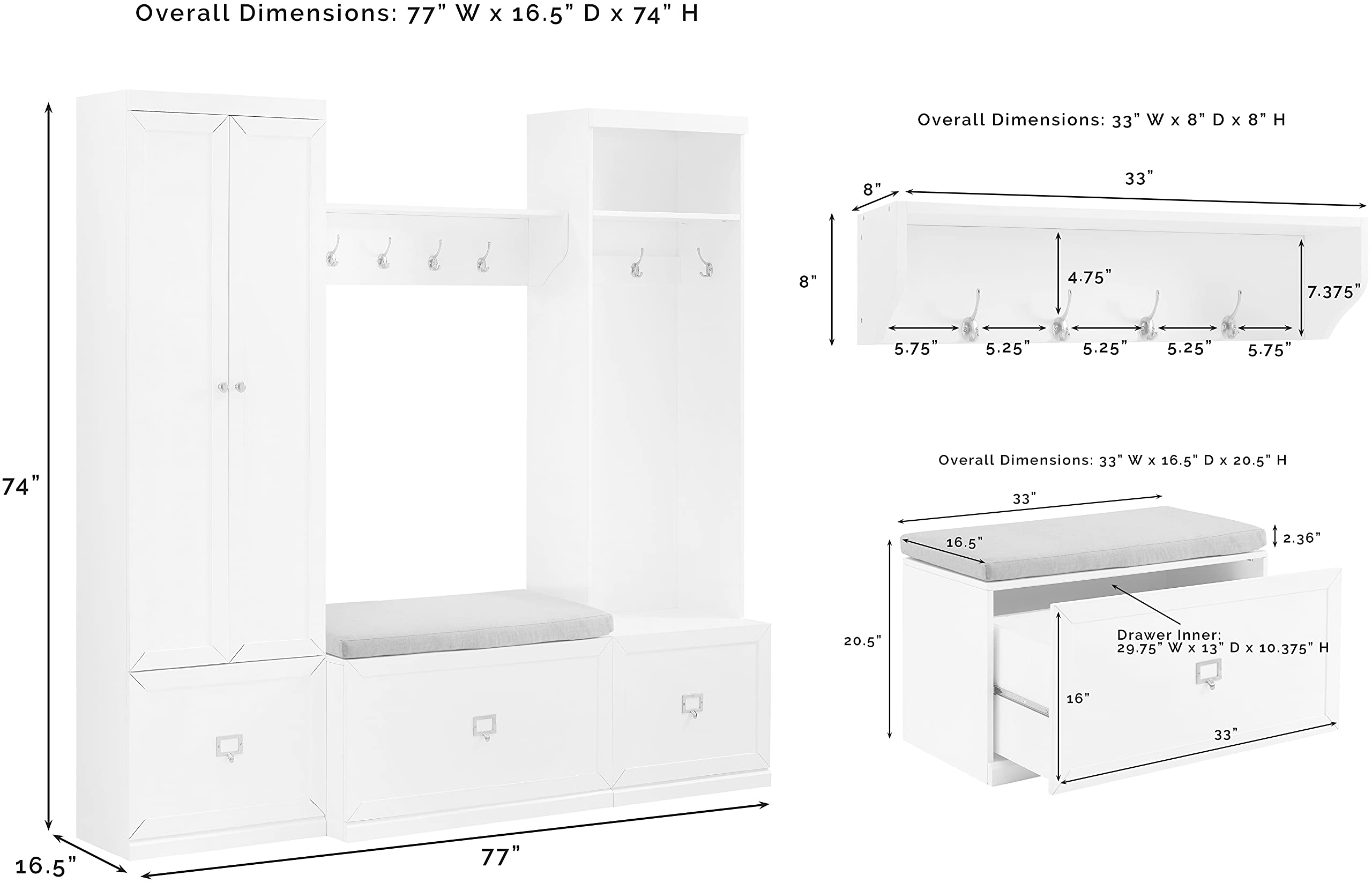 Overall Dimensions: 77" W x 16.5" D x 74" H

74"

16.5"

77"

Overall Dimensions: 33" W x 8" D x 8" H

8"

33"

8"

4.75"

7.375"

5.75"

5.25"

5.25"

5.25"

5.75"

Overall Dimensions: 33" W x 16.5" D x 20.5" H

33"

16.5"

2.36"

20.5"

Drawer Inner:
29.75" W x 13" D x 10.375" H

16"

33"