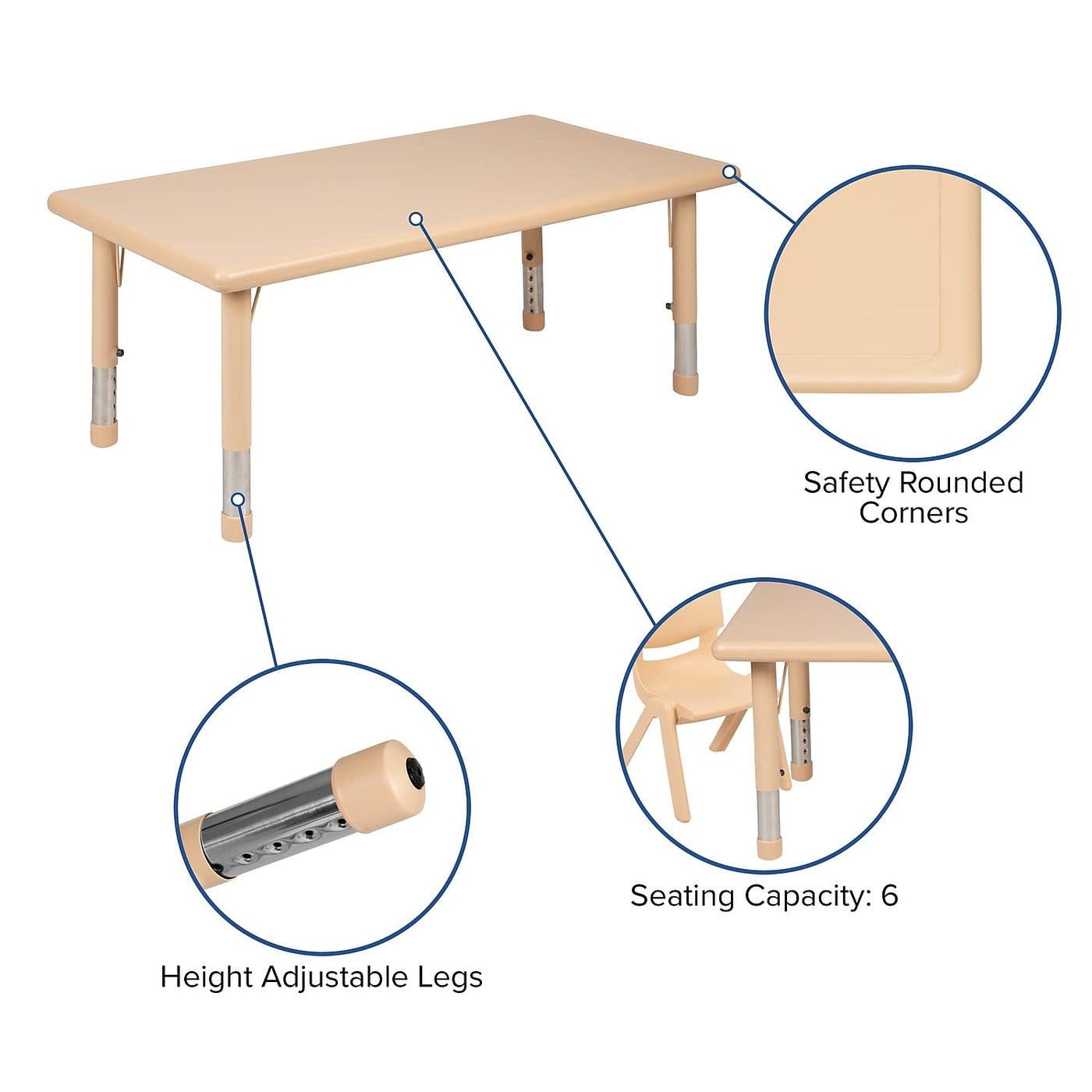 Safety Rounded Corners

Seating Capacity: 6

Height Adjustable Legs