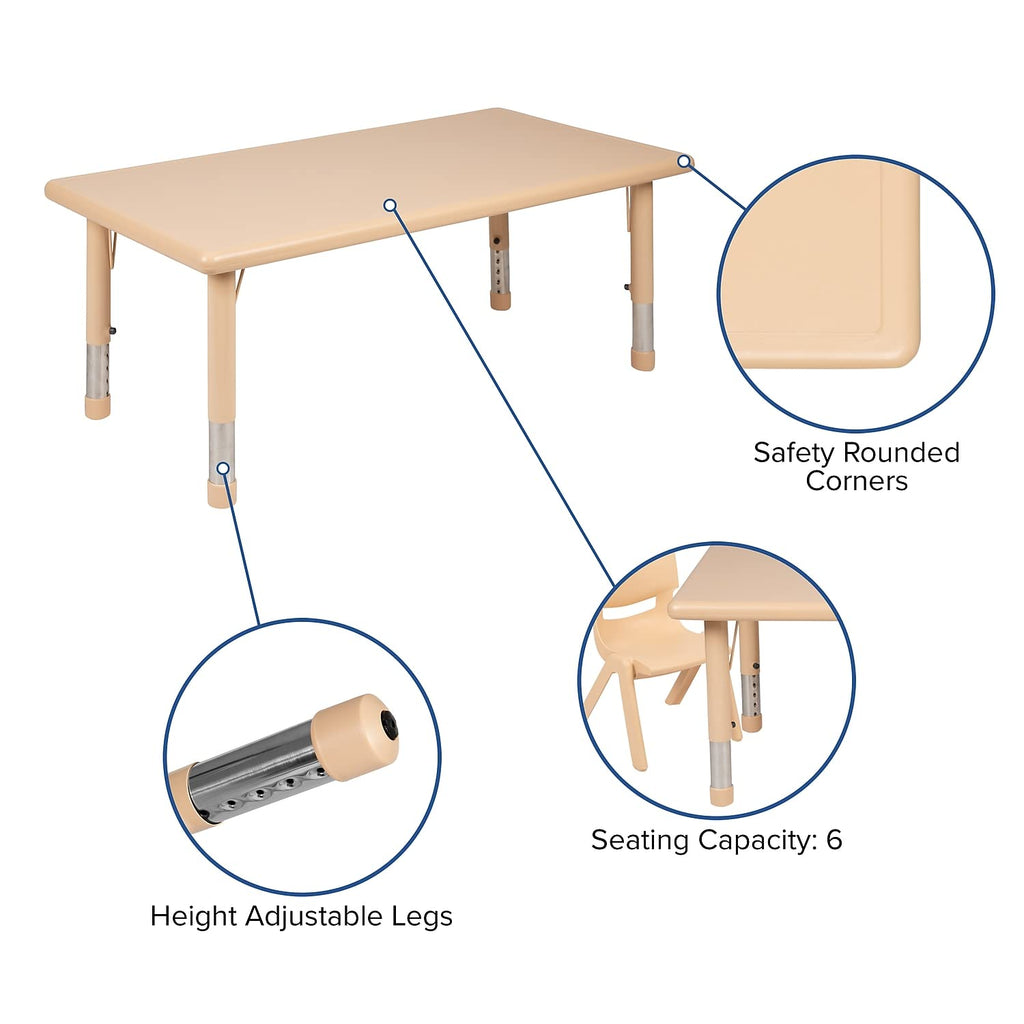 Safety Rounded Corners

Seating Capacity: 6

Height Adjustable Legs