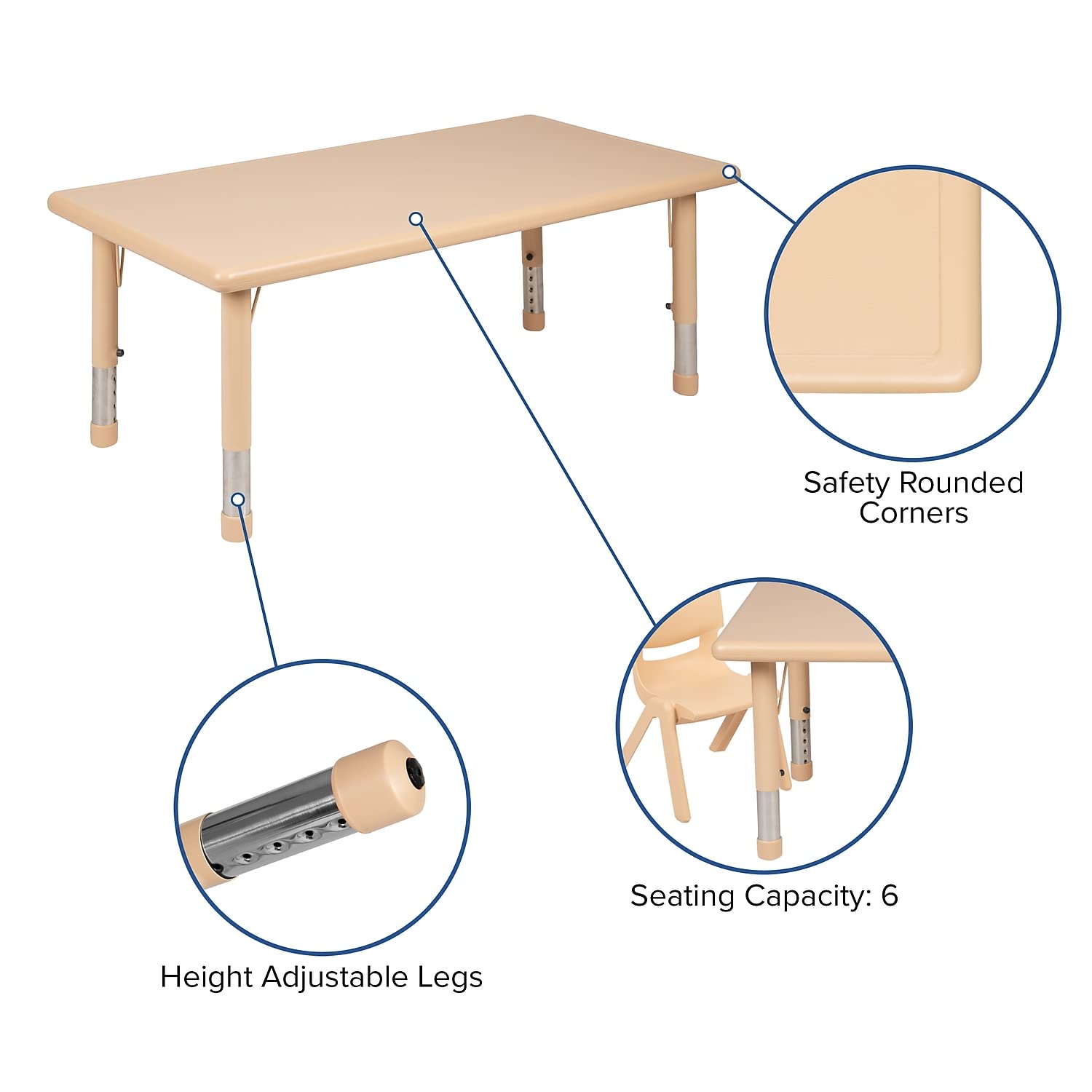 Safety Rounded Corners

Seating Capacity: 6

Height Adjustable Legs