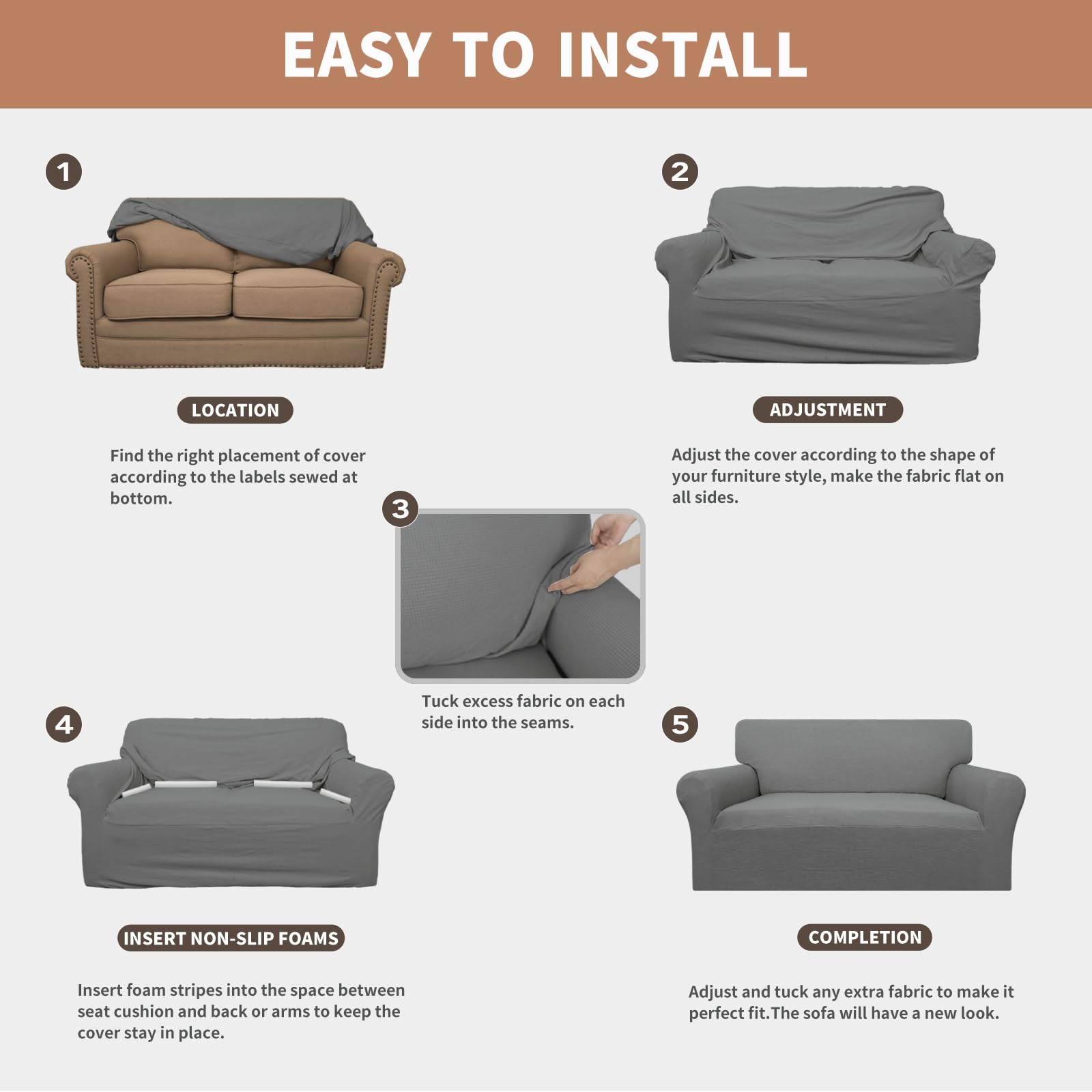 EASY TO INSTALL

1

LOCATION

Find the right placement of cover according to the labels sewed at bottom.

2

ADJUSTMENT

Adjust the cover according to the shape of your furniture style, make the fabric flat on all sides.

3

Tuck excess fabric on each side into the seams.

4

INSERT NON-SLIP FOAMS

Insert foam stripes into the space between seat cushion and back or arms to keep the cover stay in place.

5

COMPLETION

Adjust and tuck any extra fabric to make it perfect fit.The sofa will have a new look.