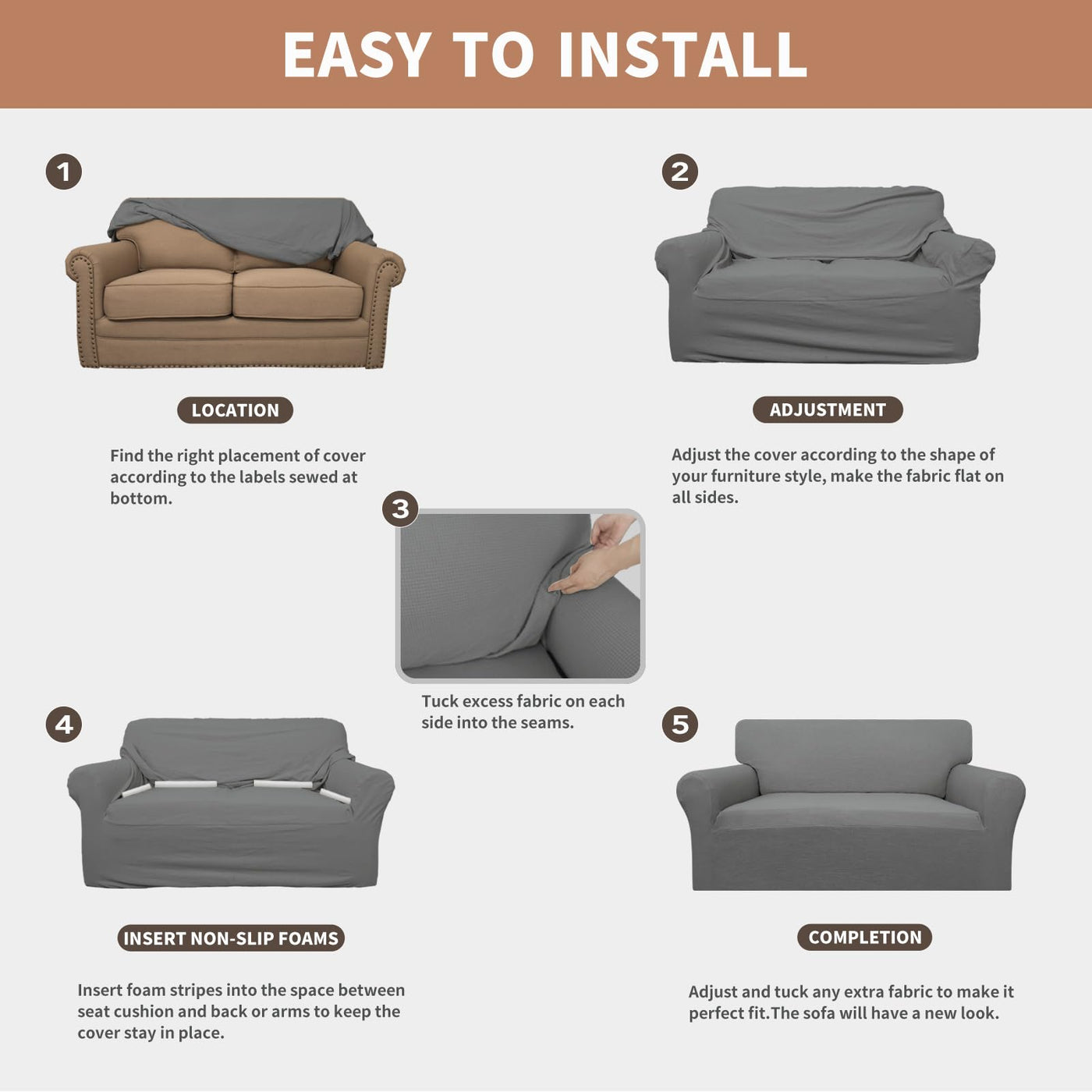 EASY TO INSTALL

1

LOCATION

Find the right placement of cover according to the labels sewed at bottom.

2

ADJUSTMENT

Adjust the cover according to the shape of your furniture style, make the fabric flat on all sides.

3

Tuck excess fabric on each side into the seams.

4

INSERT NON-SLIP FOAMS

Insert foam stripes into the space between seat cushion and back or arms to keep the cover stay in place.

5

COMPLETION

Adjust and tuck any extra fabric to make it perfect fit.The sofa will have a new look.