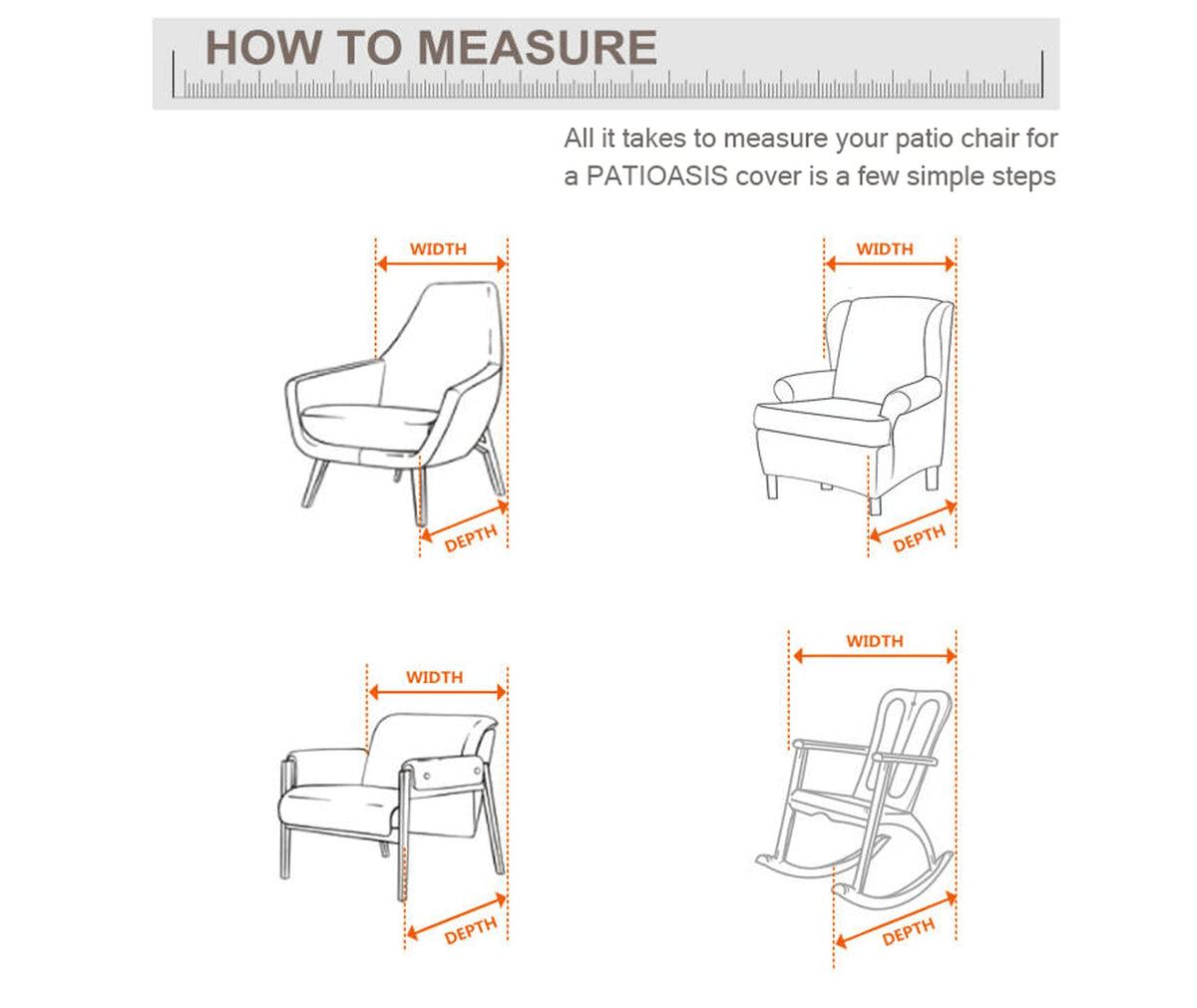 HOW TO MEASURE

All it takes to measure your patio chair for a PATIOASIS cover is a few simple steps

WIDTH

DEPTH

WIDTH

DEPTH

WIDTH

DEPTH

WIDTH

DEPTH