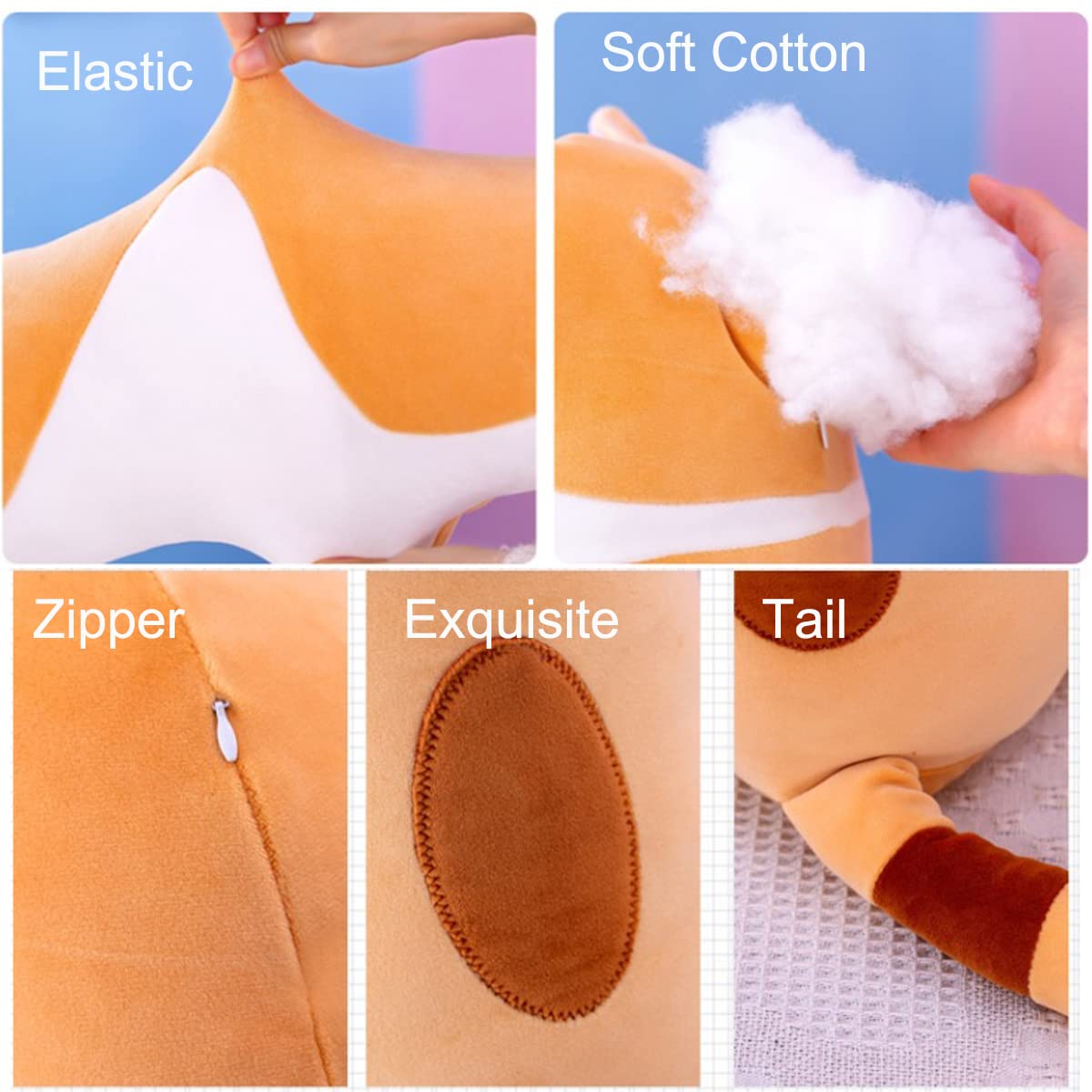 Elastic

Soft Cotton

Zipper

Exquisite

Tail