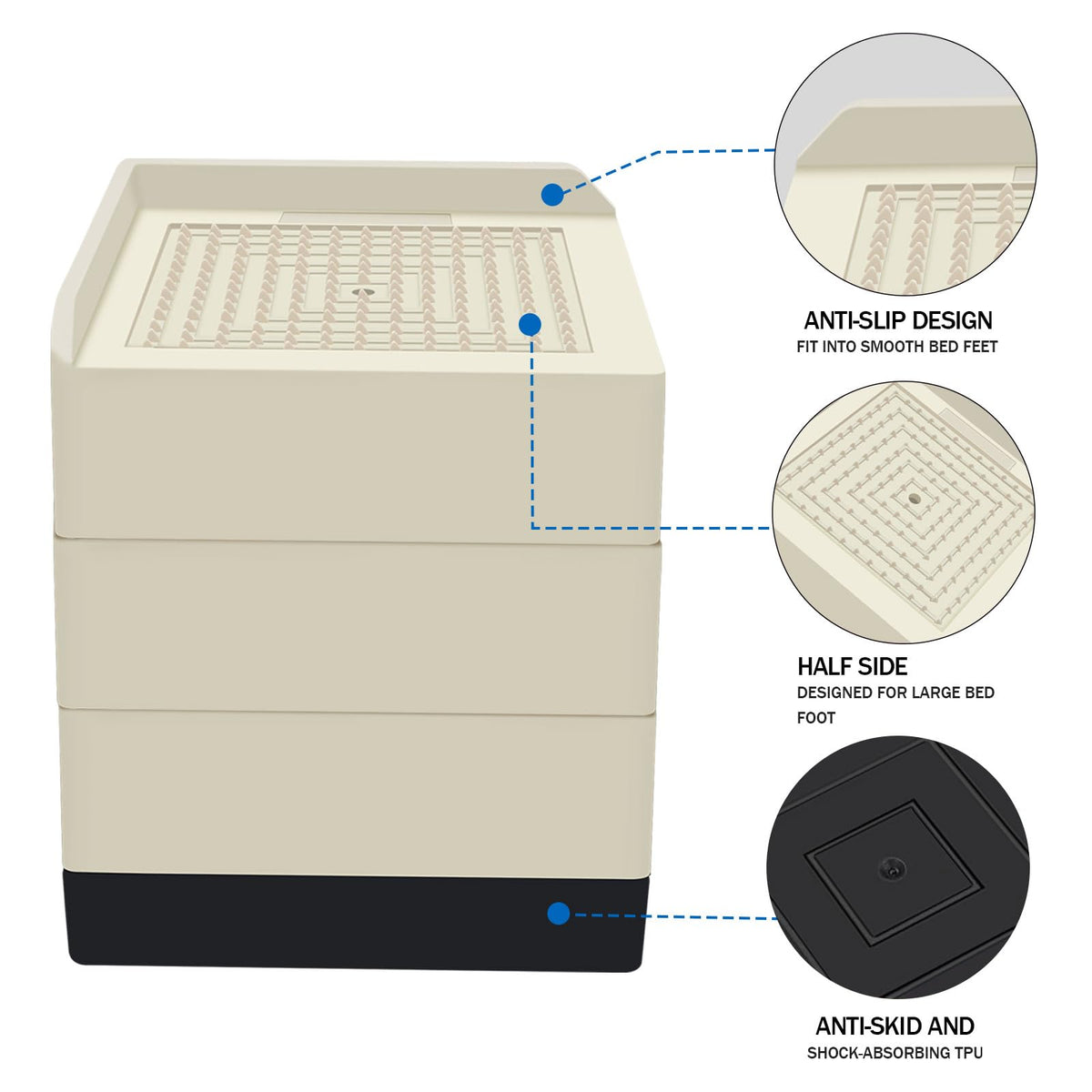 ANTI-SLIP DESIGN
FIT INTO SMOOTH BED FEET

HALF SIDE
DESIGNED FOR LARGE BED FOOT

ANTI-SKID AND
SHOCK-ABSORBING TPU