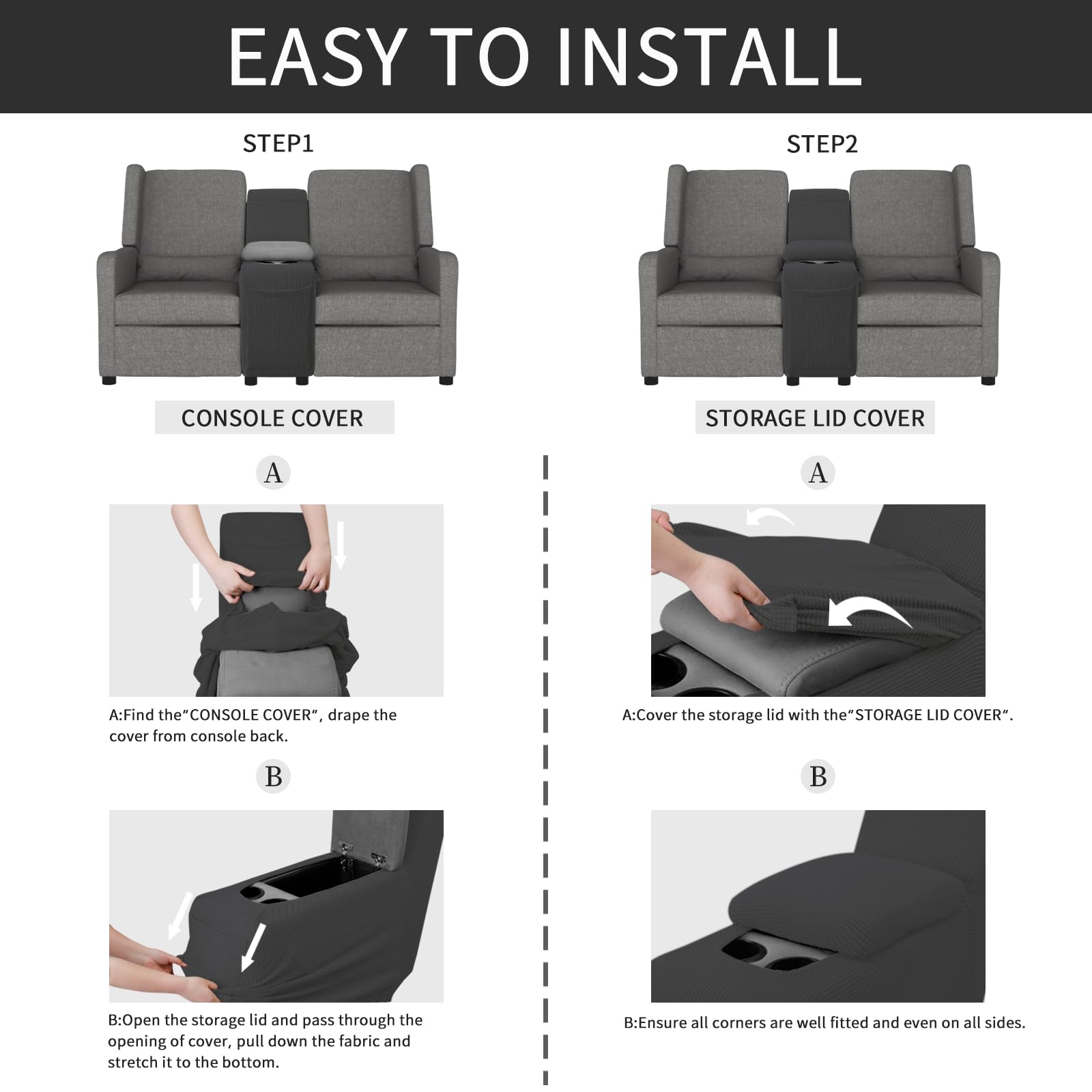 EASY TO INSTALL

STEP1

CONSOLE COVER

A

A:Find the"CONSOLE COVER", drape the cover from console back.

B

B:Open the storage lid and pass through the opening of cover, pull down the fabric and stretch it to the bottom.

STEP2

STORAGE LID COVER

A

A:Cover the storage lid with the"STORAGE LID COVER".

B

B:Ensure all corners are well fitted and even on all sides.